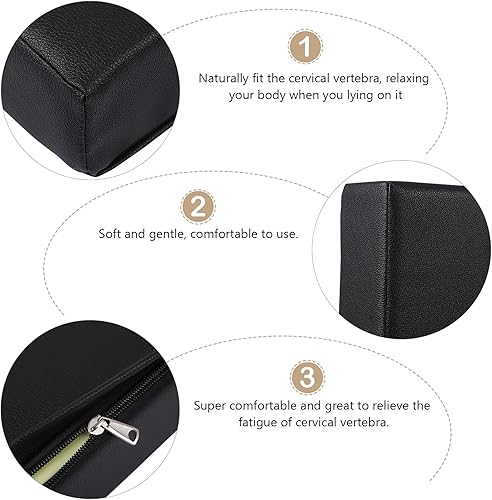 1

Naturally fit the cervical vertebra, relaxing your body when you lying on it

2

Soft and gentle, comfortable to use.

3

Super comfortable and great to relieve the fatigue of cervical vertebra.