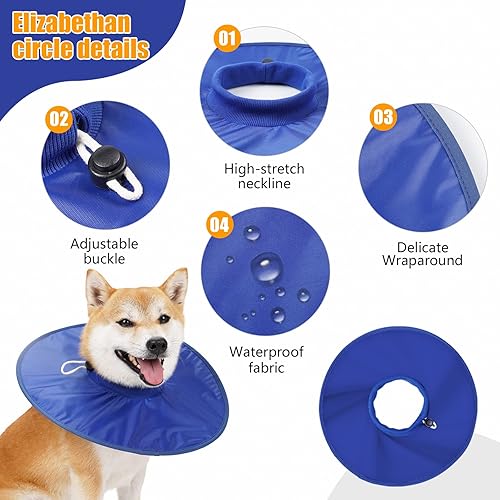 Elizabethan circle details

01

High-stretch neckline

02

Adjustable buckle

03

Delicate Wraparound

04

Waterproof fabric