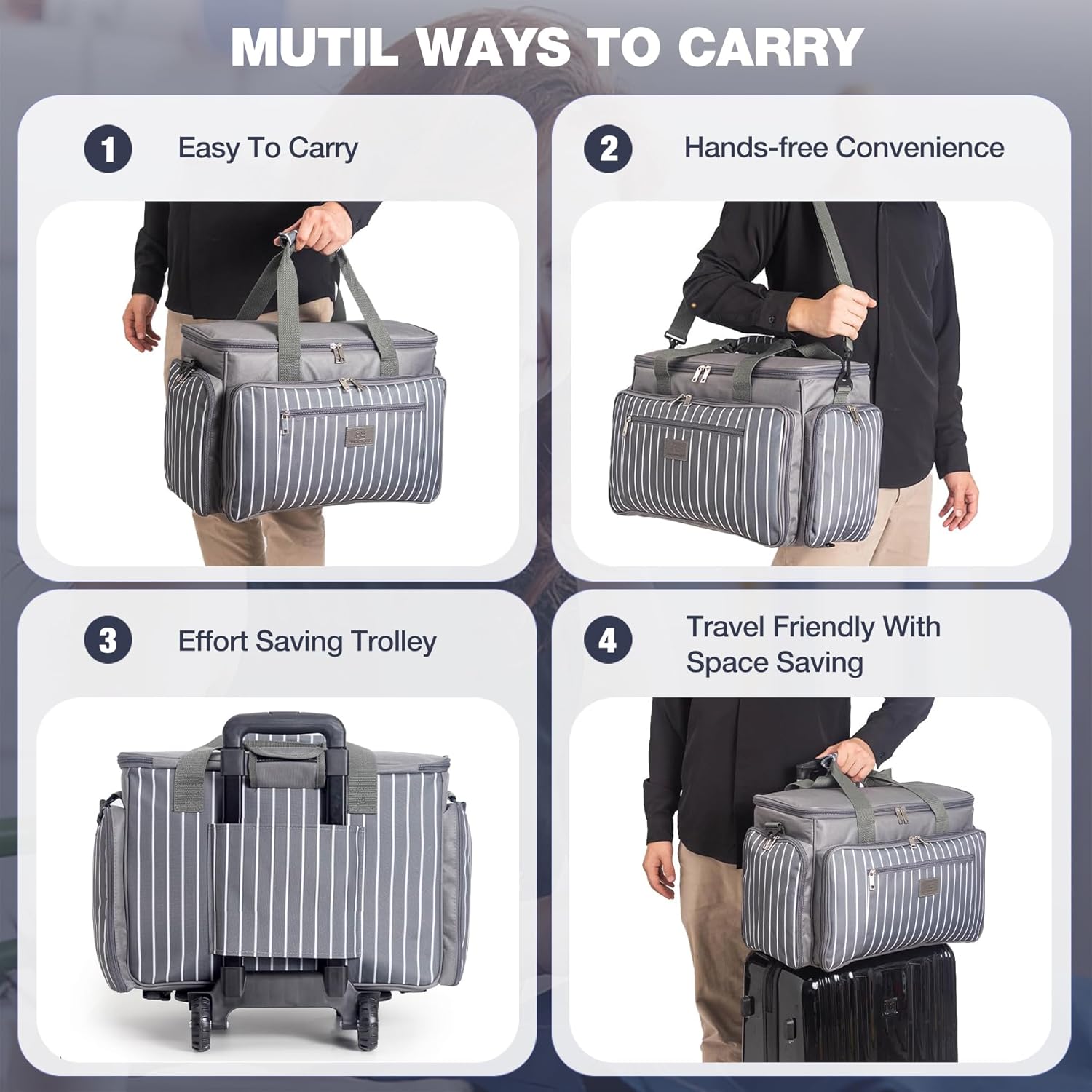 MUTIL WAYS TO CARRY

1 Easy To Carry

2 Hands-free Convenience

3 Effort Saving Trolley

4 Travel Friendly With Space Saving