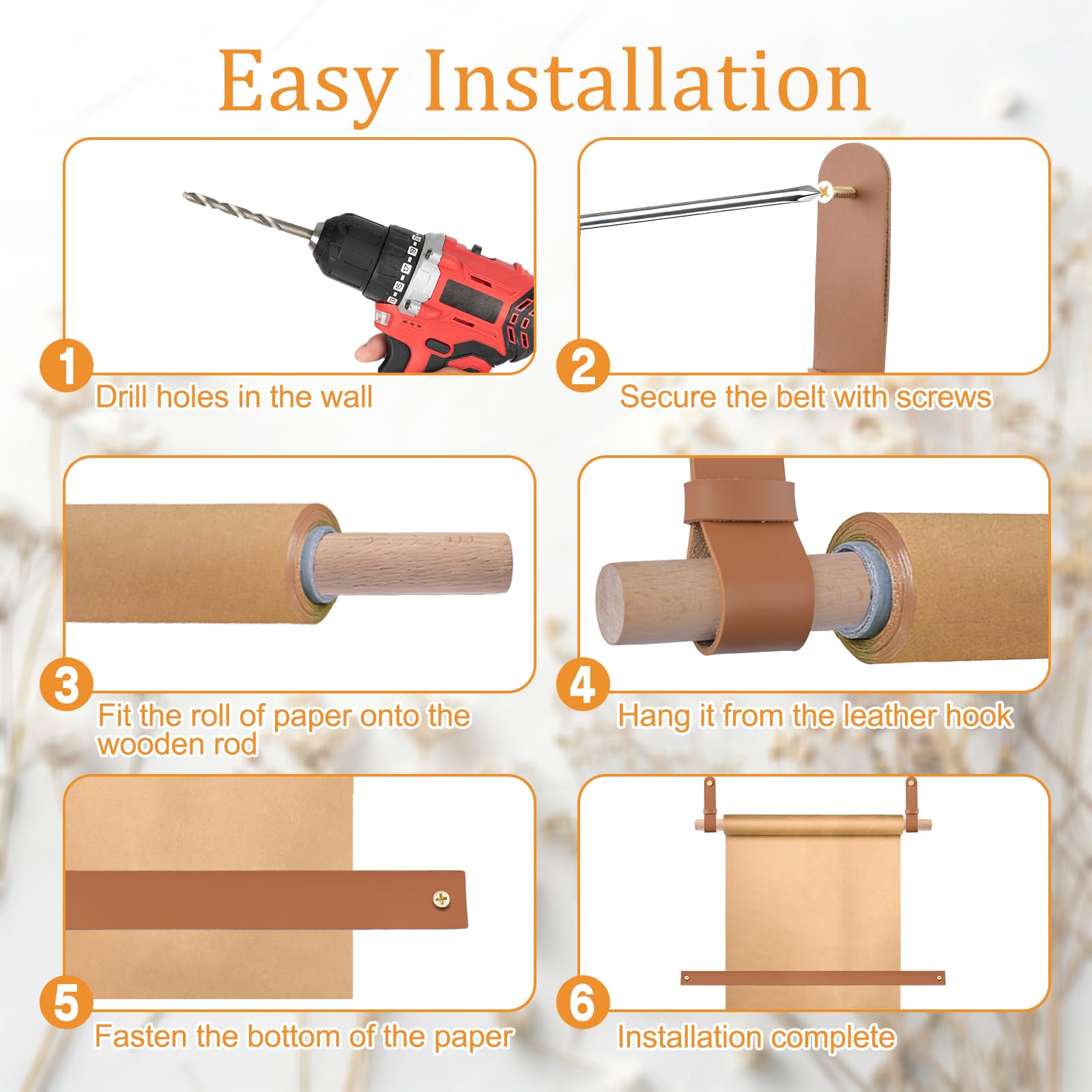 Easy Installation

1 Drill holes in the wall

2 Secure the belt with screws

3 Fit the roll of paper onto the wooden rod

4 Hang it from the leather hook

5 Fasten the bottom of the paper

6 Installation complete