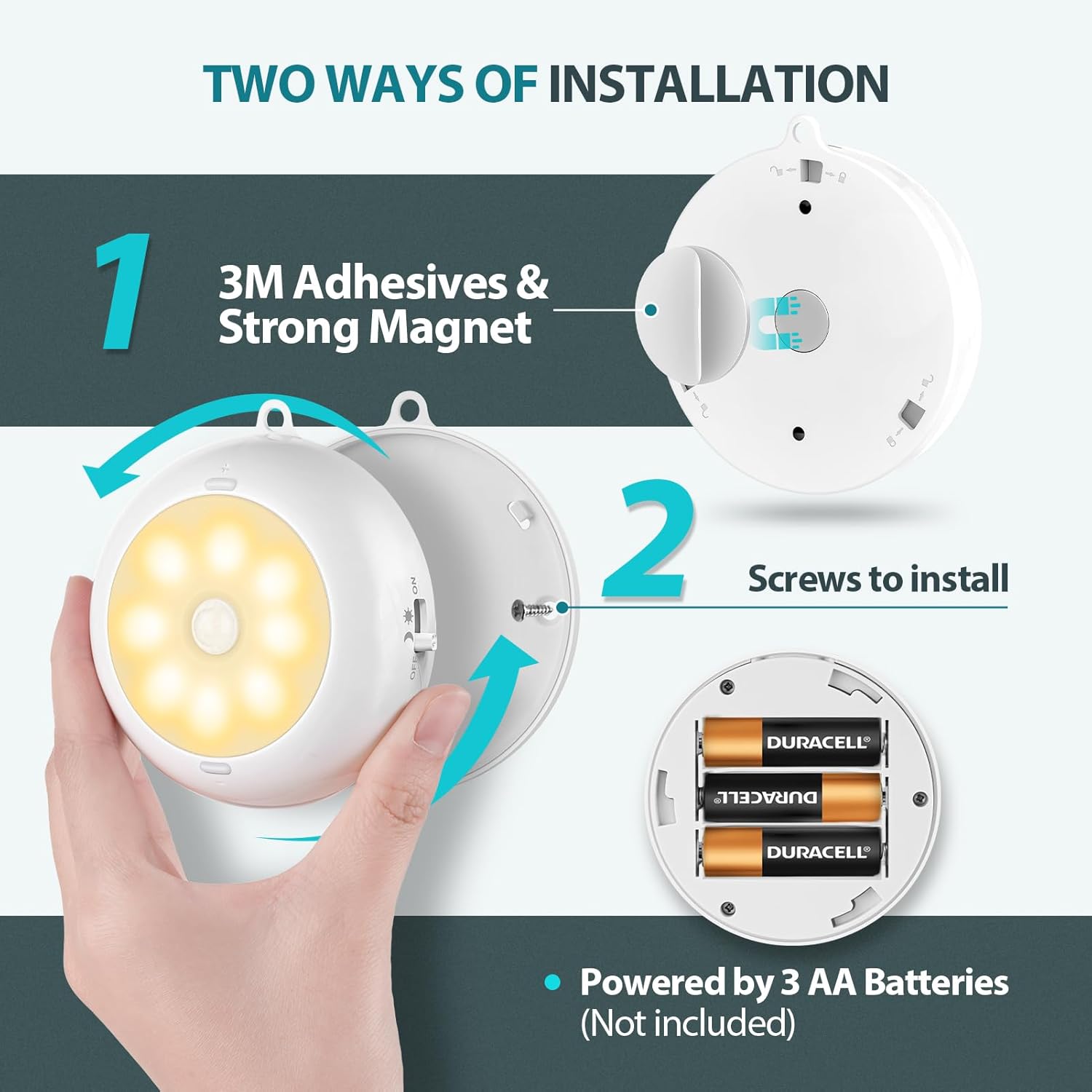 TWO WAYS OF INSTALLATION

1

3M Adhesives & Strong Magnet

ON

OFF

2

Screws to install

DURACELL

DURACELL

DURACELL

Powered by 3 AA Batteries (Not included)