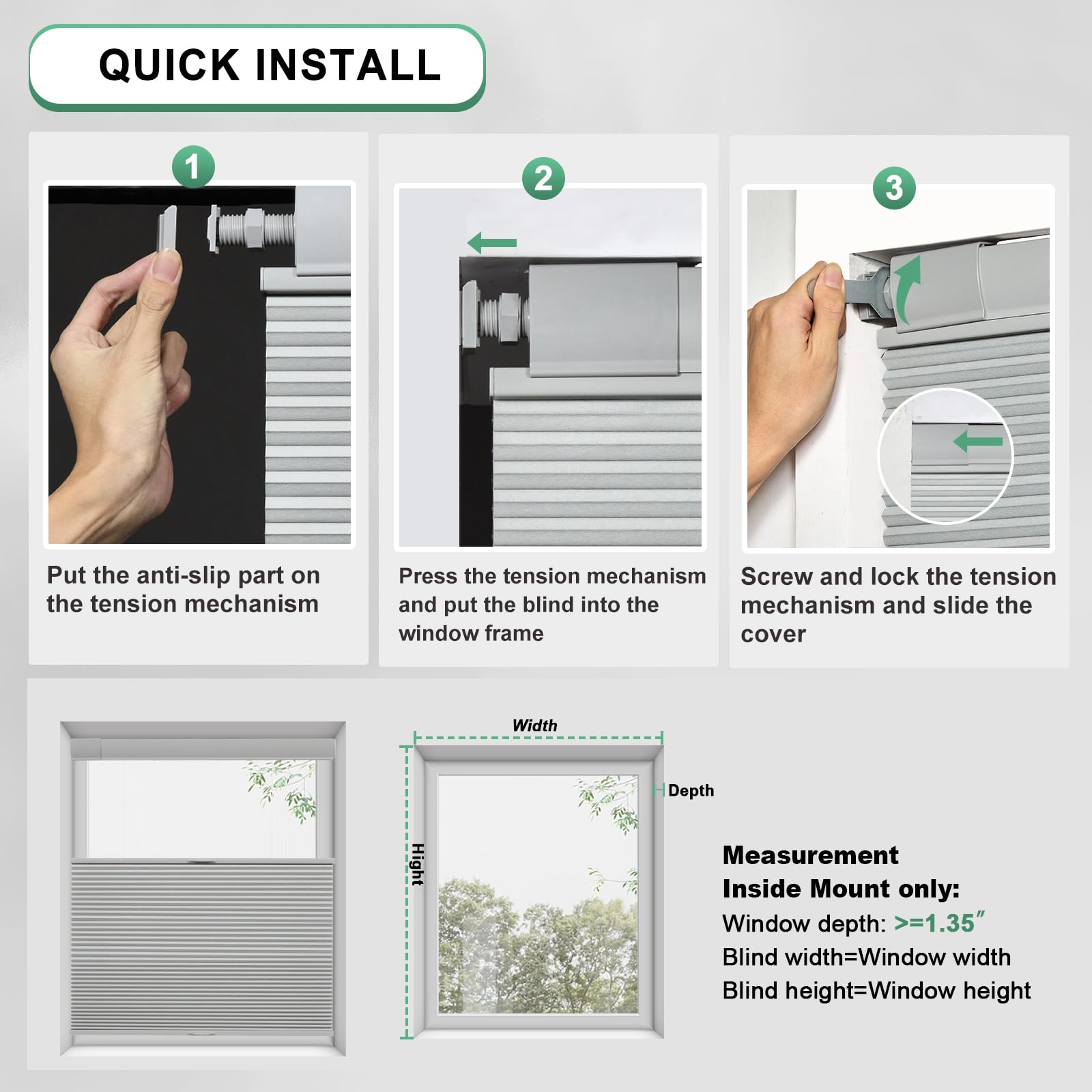 QUICK INSTALL

1

Put the anti-slip part on the tension mechanism

2

Press the tension mechanism and put the blind into the window frame

3

Screw and lock the tension mechanism and slide the cover

Width

Depth

Hight

Measurement
Inside Mount only:
Window depth: >=1.35″
Blind width=Window width
Blind height=Window height