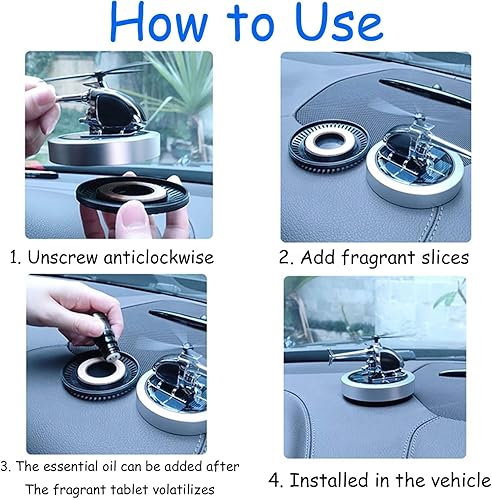 How to Use

1. Unscrew anticlockwise

2. Add fragrant slices

3. The essential oil can be added after The fragrant tablet volatilizes

4. Installed in the vehicle