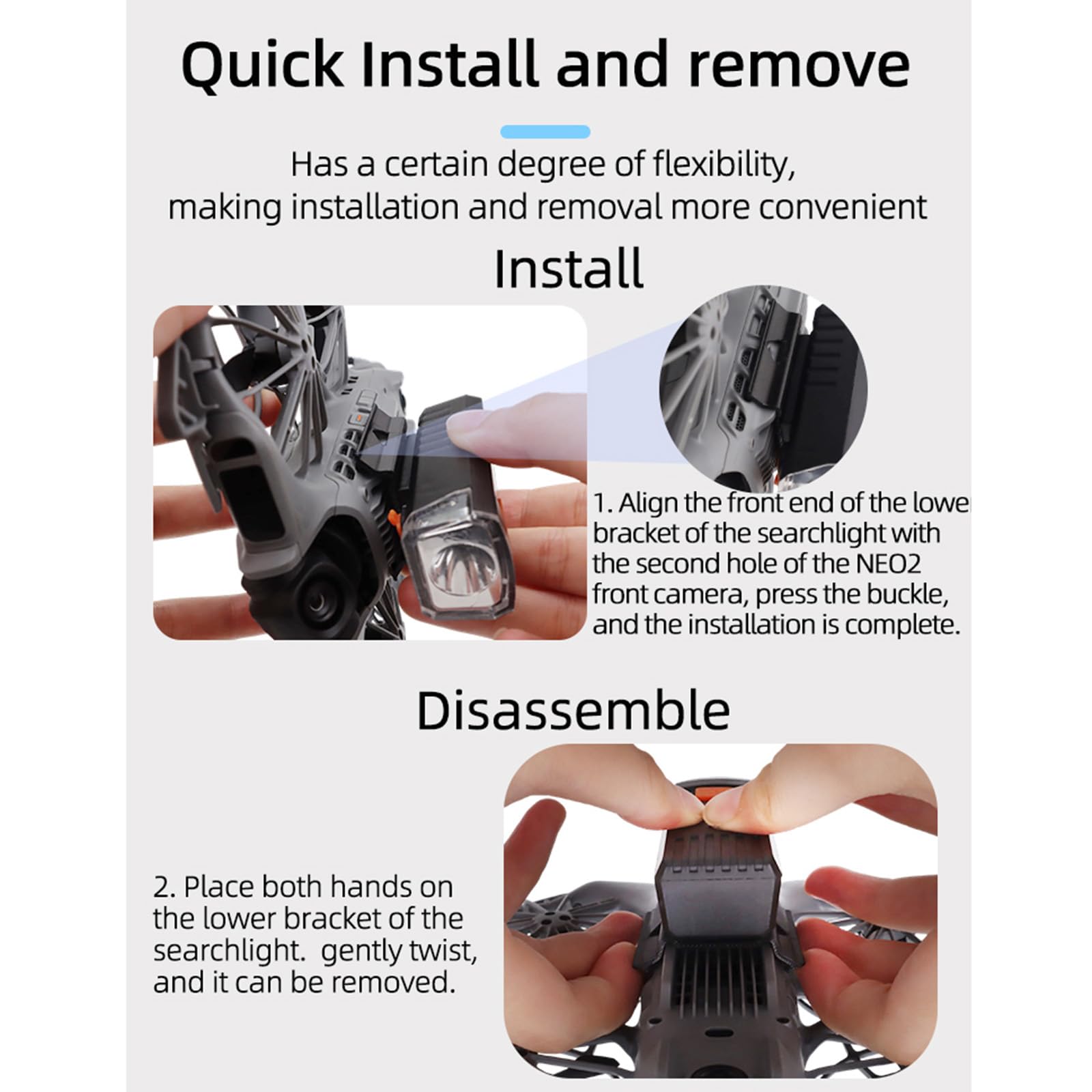 Quick Install and remove

Has a certain degree of flexibility, making installation and removal more convenient

Install

1. Align the front end of the lowe bracket of the searchlight with the second hole of the NEO2 front camera, press the buckle, and the installation is complete.

Disassemble

2. Place both hands on the lower bracket of the searchlight. gently twist, and it can be removed.