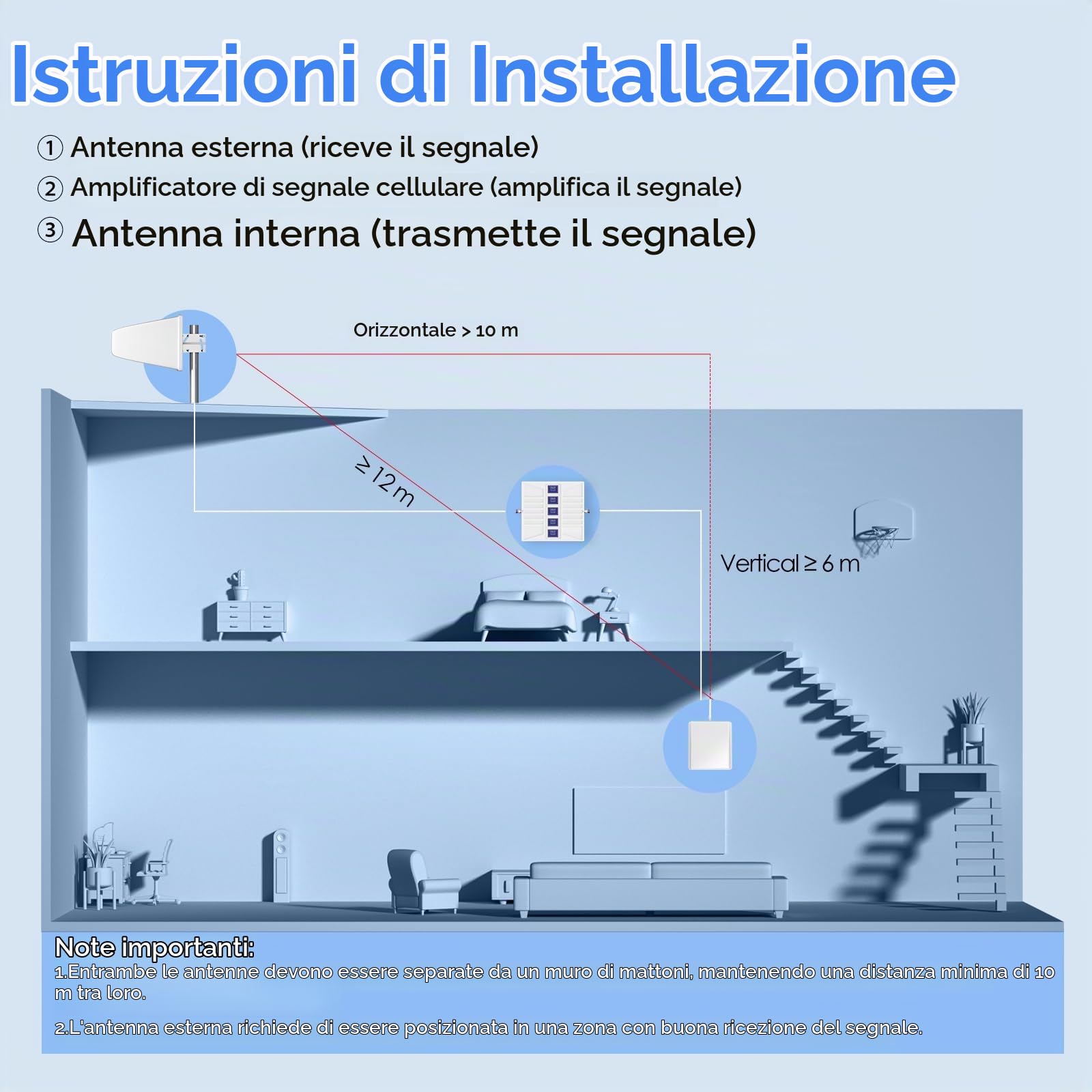 Istruzioni di Installazione

① Antenna esterna (riceve il segnale)
② Amplificatore di segnale cellulare (amplifica il segnale)
③ Antenna interna (trasmette il segnale)

Orizzontale > 10 m

≥ 12 m

Vertical ≥ 6 m

Note importanti:
1.Entrambe le antenne devono essere separate da un muro di mattoni, mantenendo una distanza minima di 10 m tra loro.

2.L'antenna esterna richiede di essere posizionata in una zona con buona ricezione del segnale.