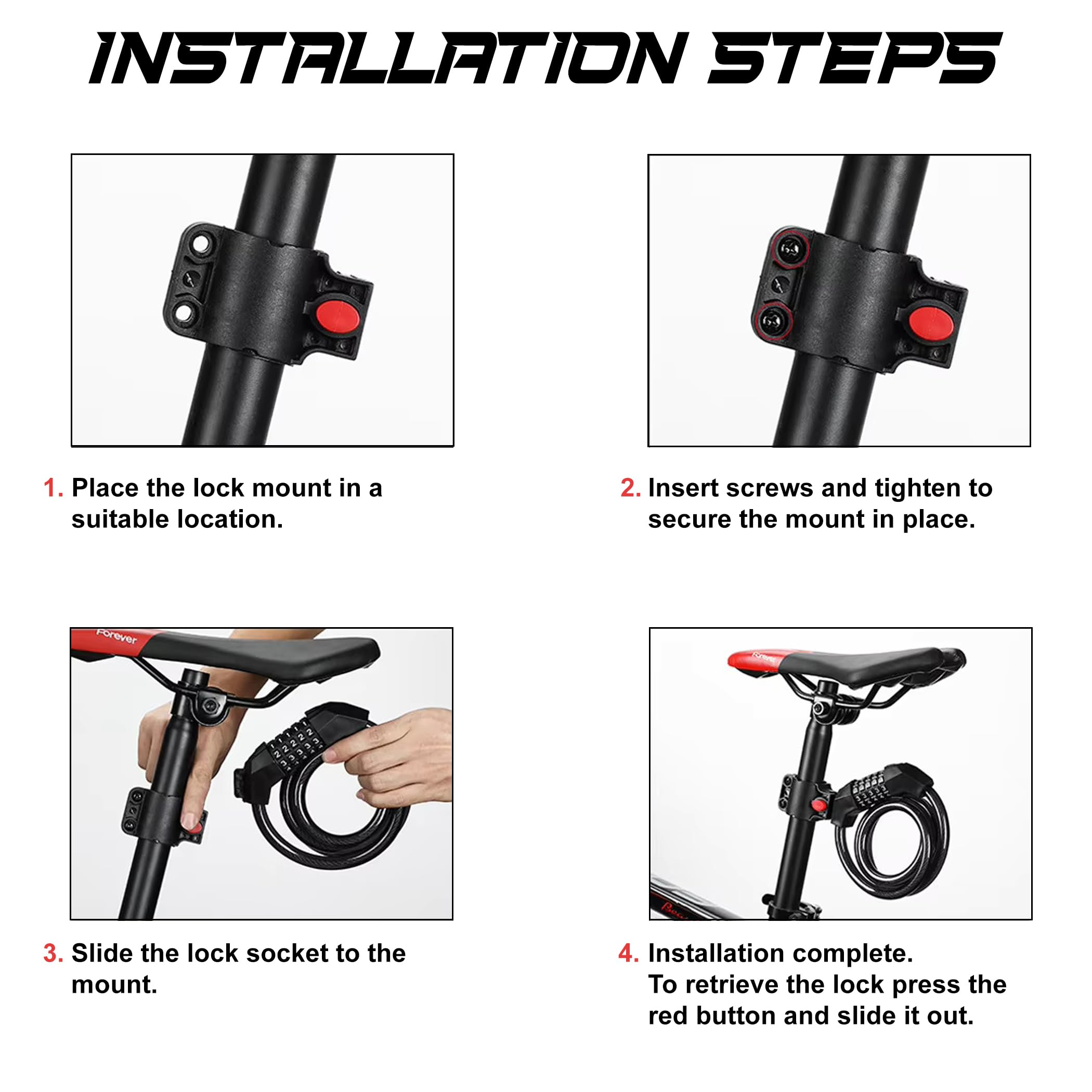 INSTALLATION STEPS

1. Place the lock mount in a suitable location.

2. Insert screws and tighten to secure the mount in place.

Forever

3. Slide the lock socket to the mount.

Forever

4. Installation complete.
To retrieve the lock press the red button and slide it out.