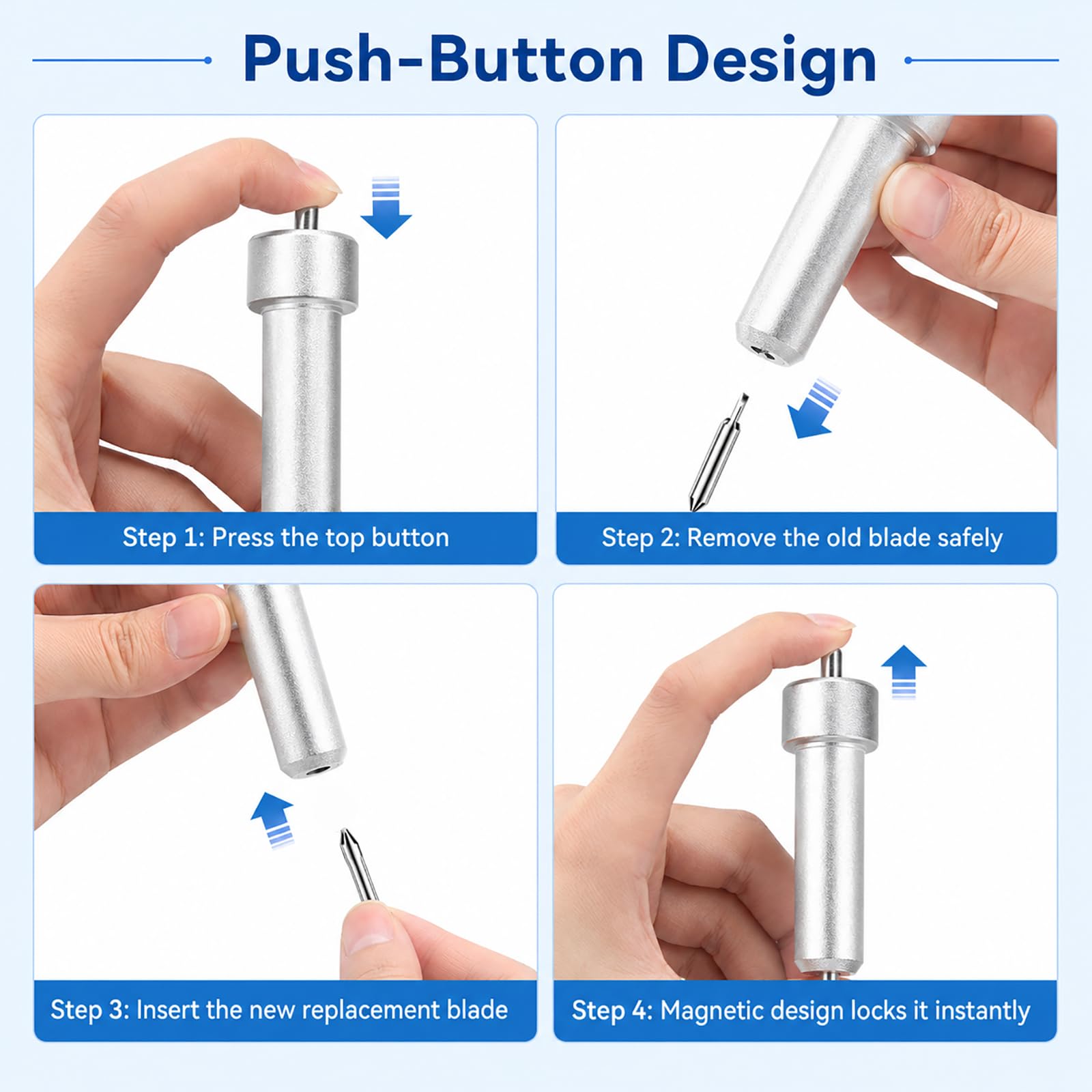 Push-Button Design

Step 1: Press the top button

Step 2: Remove the old blade safely

Step 3: Insert the new replacement blade

Step 4: Magnetic design locks it instantly