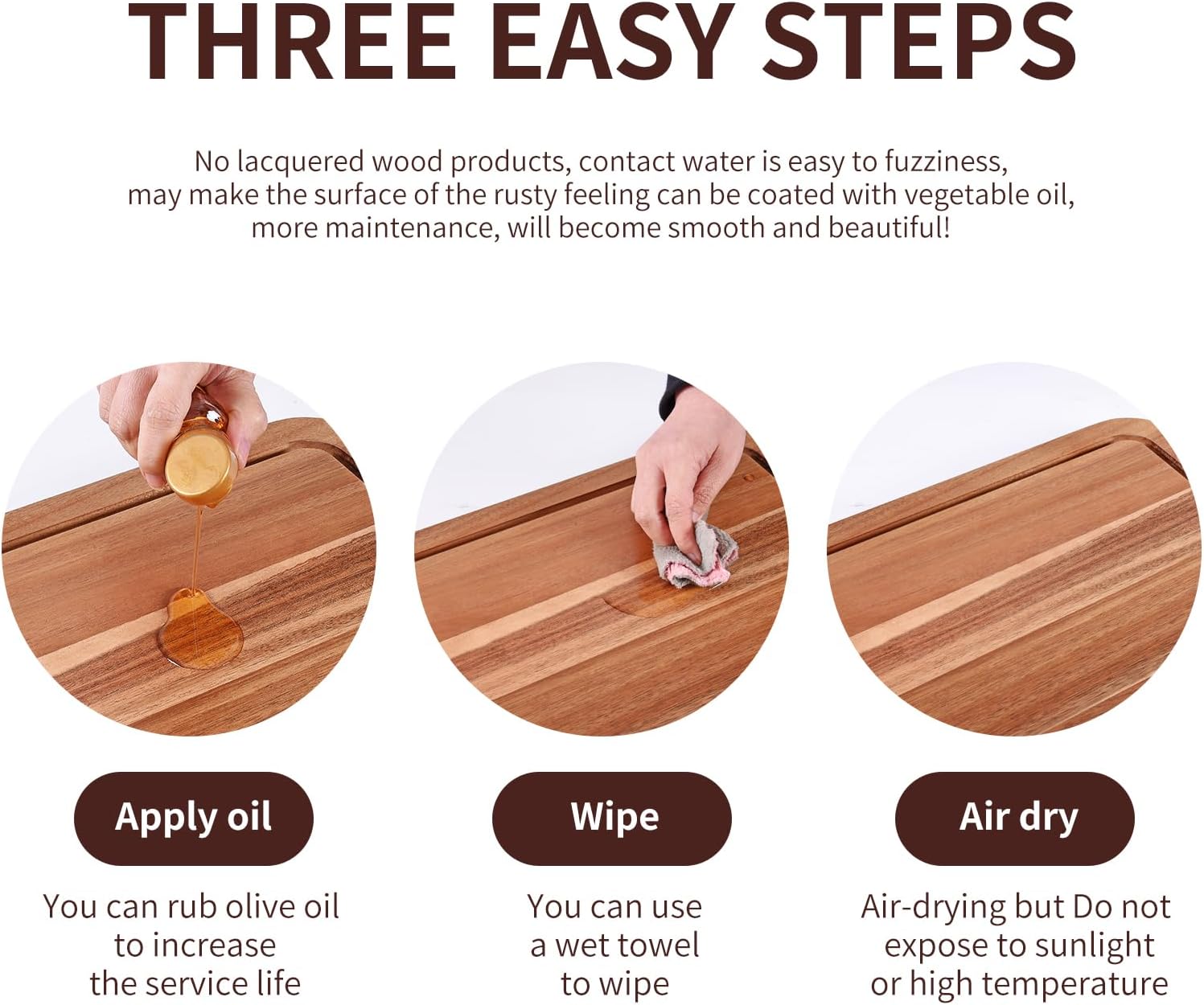 THREE EASY STEPS

No lacquered wood products, contact water is easy to fuzziness, may make the surface of the rusty feeling can be coated with vegetable oil, more maintenance, will become smooth and beautiful!

Apply oil

You can rub olive oil to increase the service life

Wipe

You can use a wet towel to wipe

Air dry

Air-drying but Do not expose to sunlight or high temperature