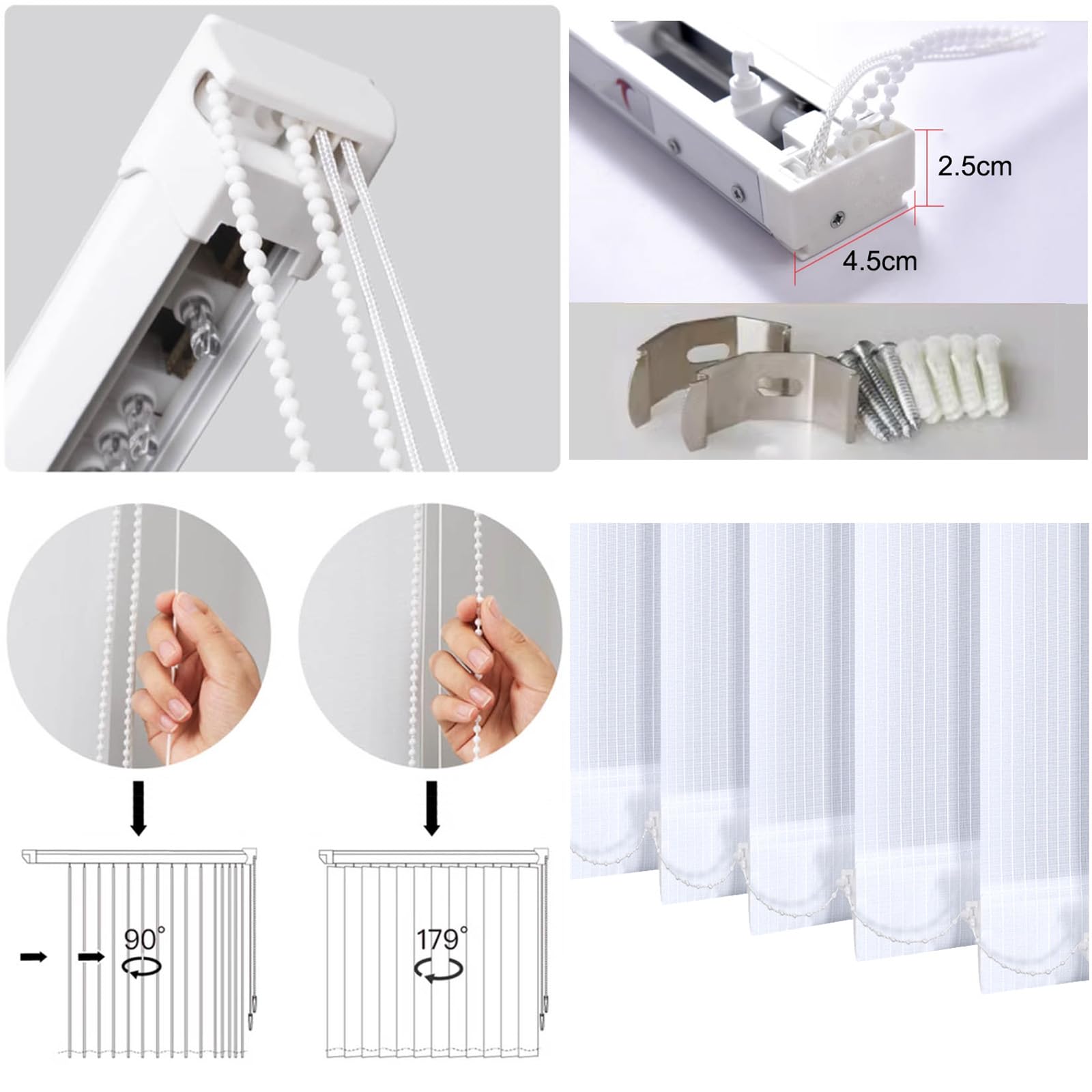 2.5cm
4.5cm
90°
179°