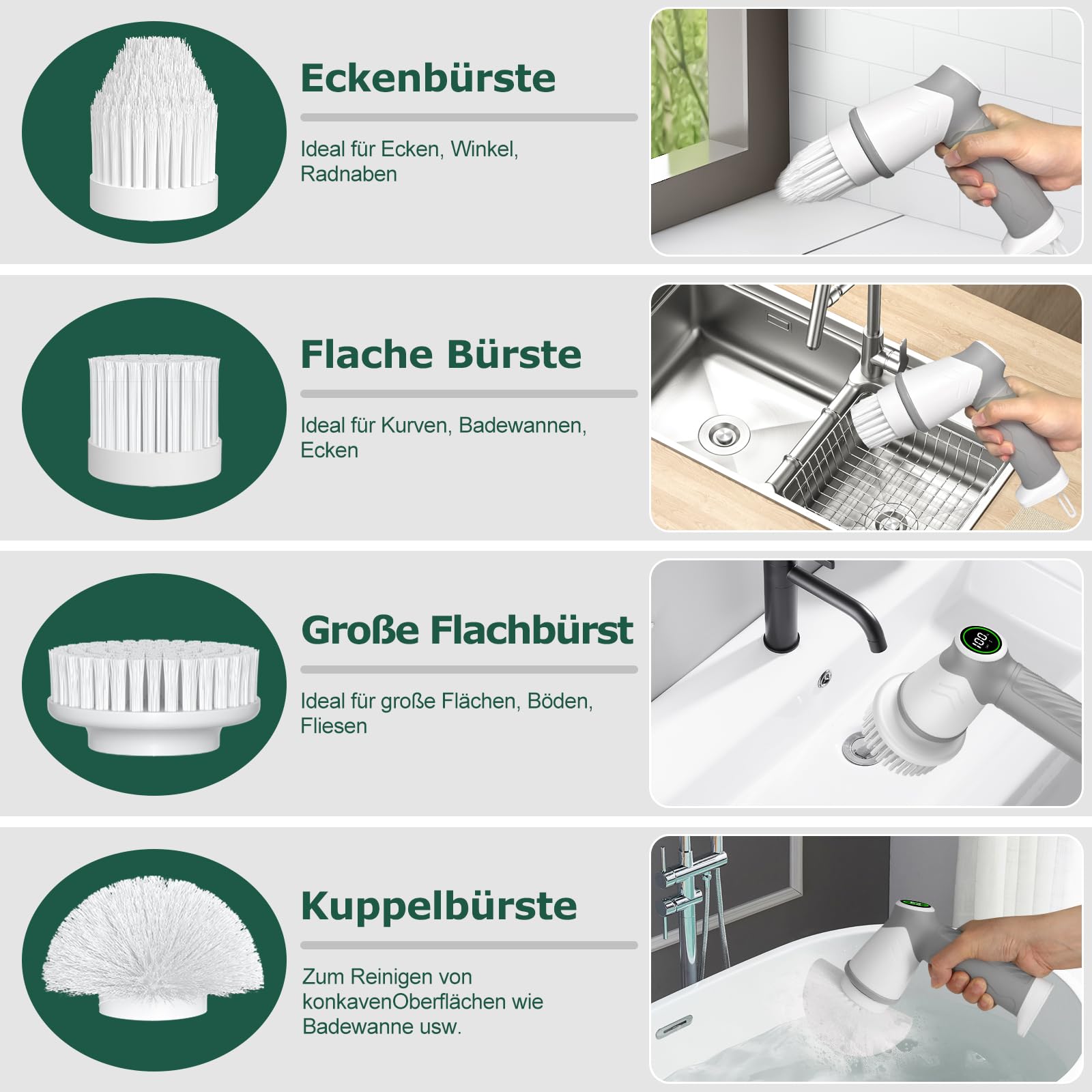 Eckenbürste

Ideal für Ecken, Winkel, Radnaben

Flache Bürste

Ideal für Kurven, Badewannen, Ecken

Große Flachbürst

Ideal für große Flächen, Böden, Fliesen

100

Kuppelbürste

Zum Reinigen von konkavenOberflächen wie Badewanne usw.