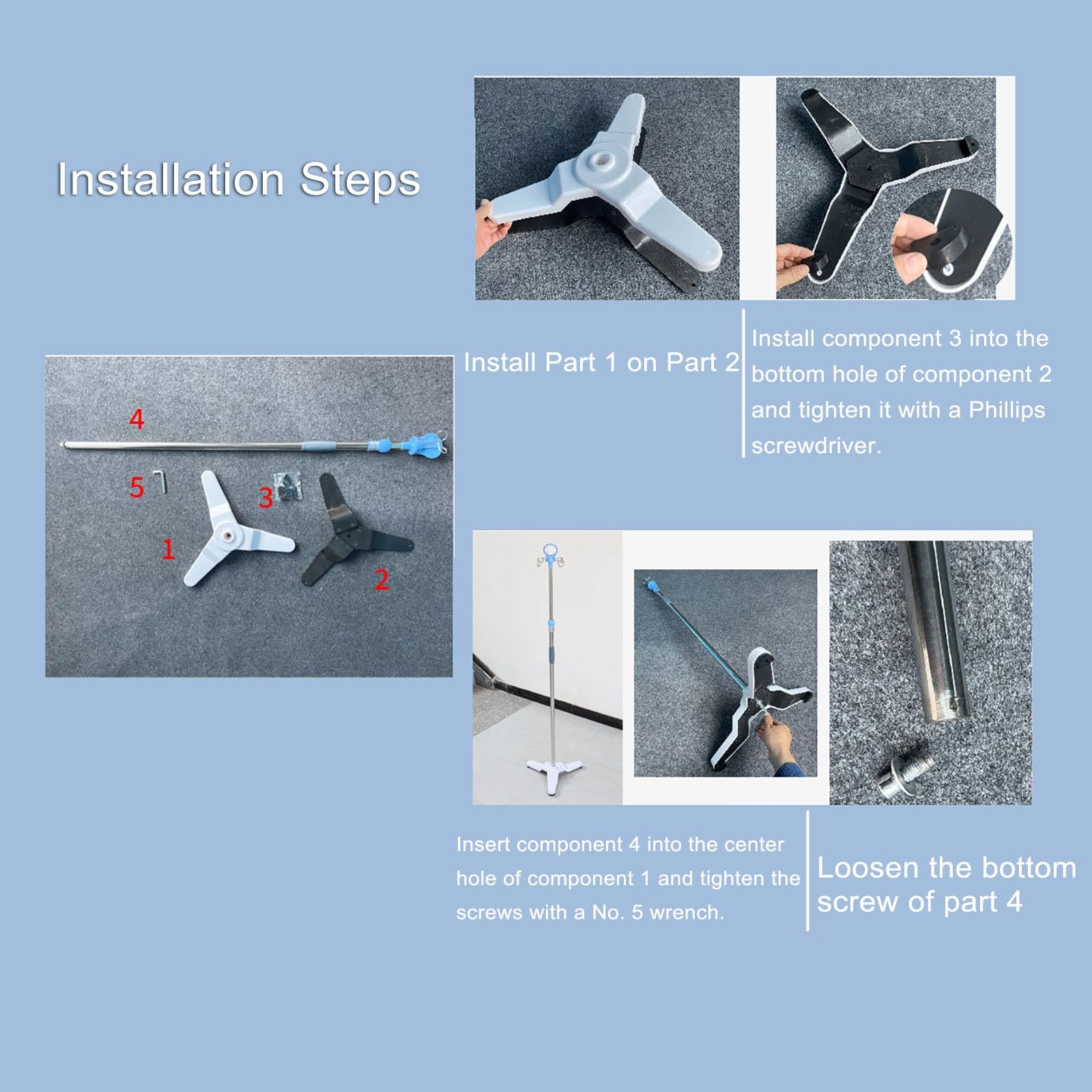 Installation Steps

4

5

3

1

2

Install Part 1 on Part 2

Install component 3 into the bottom hole of component 2 and tighten it with a Phillips screwdriver.

Insert component 4 into the center hole of component 1 and tighten the screws with a No. 5 wrench.

Loosen the bottom screw of part 4