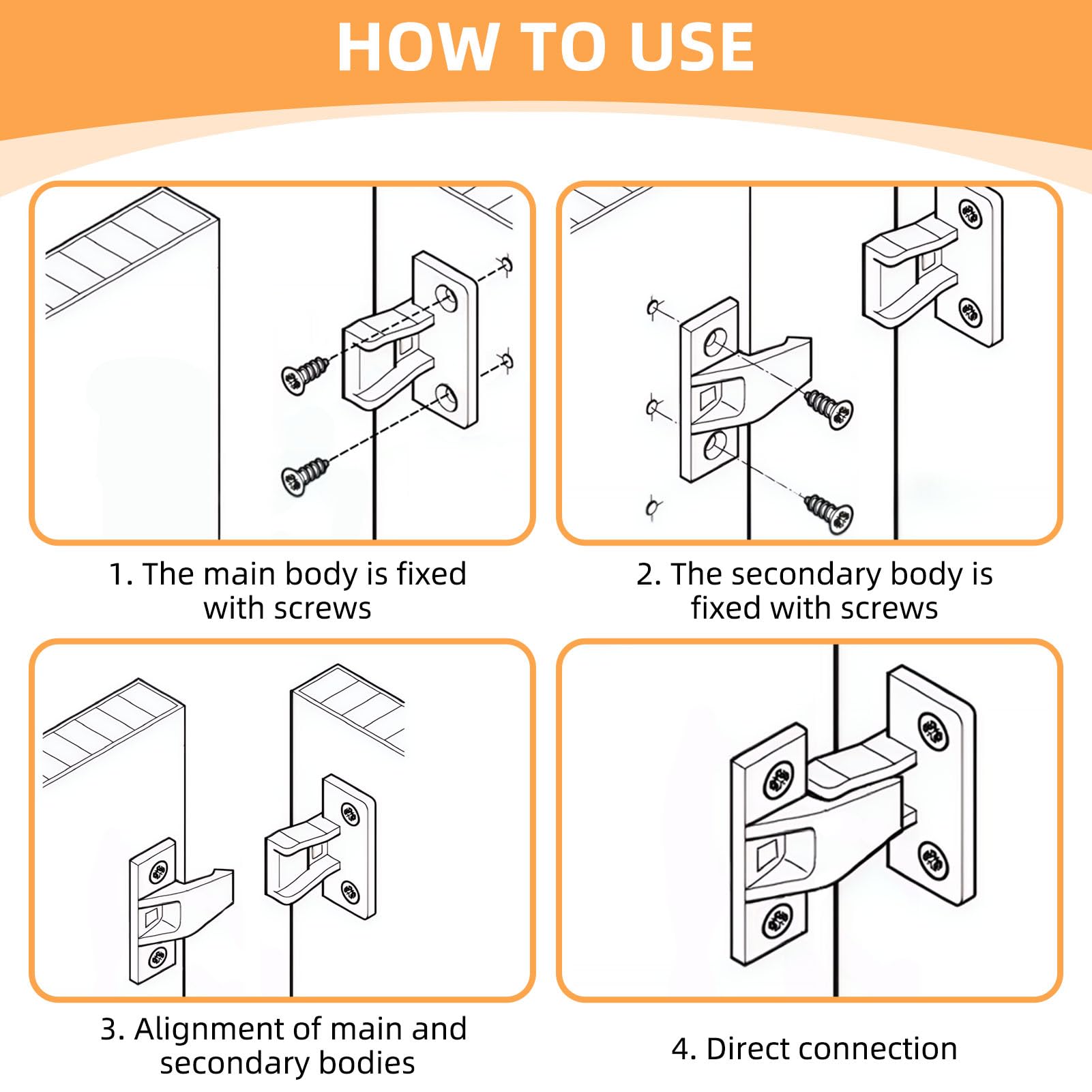 HOW TO USE

1. The main body is fixed with screws

2. The secondary body is fixed with screws

3. Alignment of main and secondary bodies

4. Direct connection