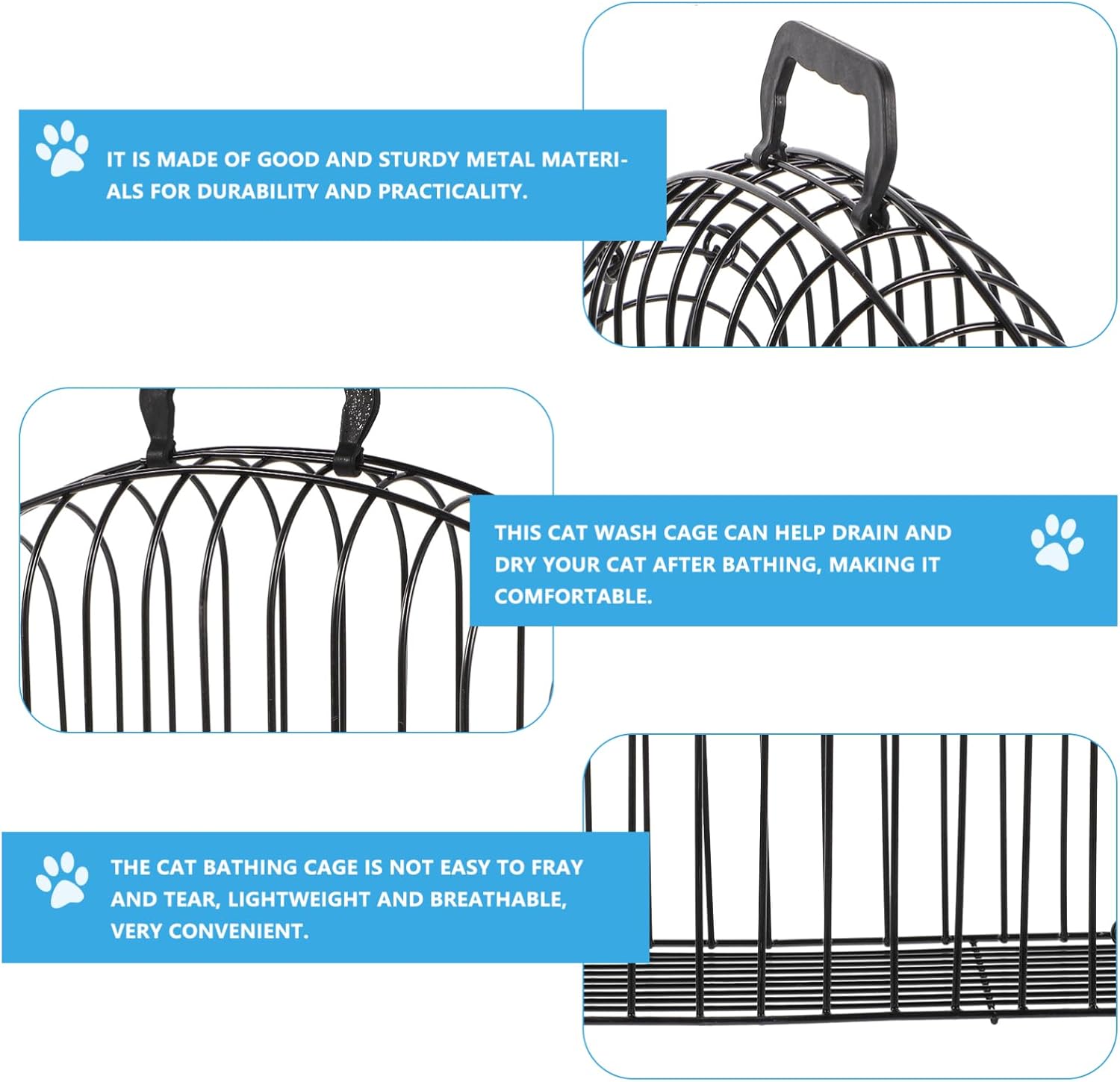 IT IS MADE OF GOOD AND STURDY METAL MATERIALS FOR DURABILITY AND PRACTICALITY.

THIS CAT WASH CAGE CAN HELP DRAIN AND DRY YOUR CAT AFTER BATHING, MAKING IT COMFORTABLE.

THE CAT BATHING CAGE IS NOT EASY TO FRAY AND TEAR, LIGHTWEIGHT AND BREATHABLE, VERY CONVENIENT.