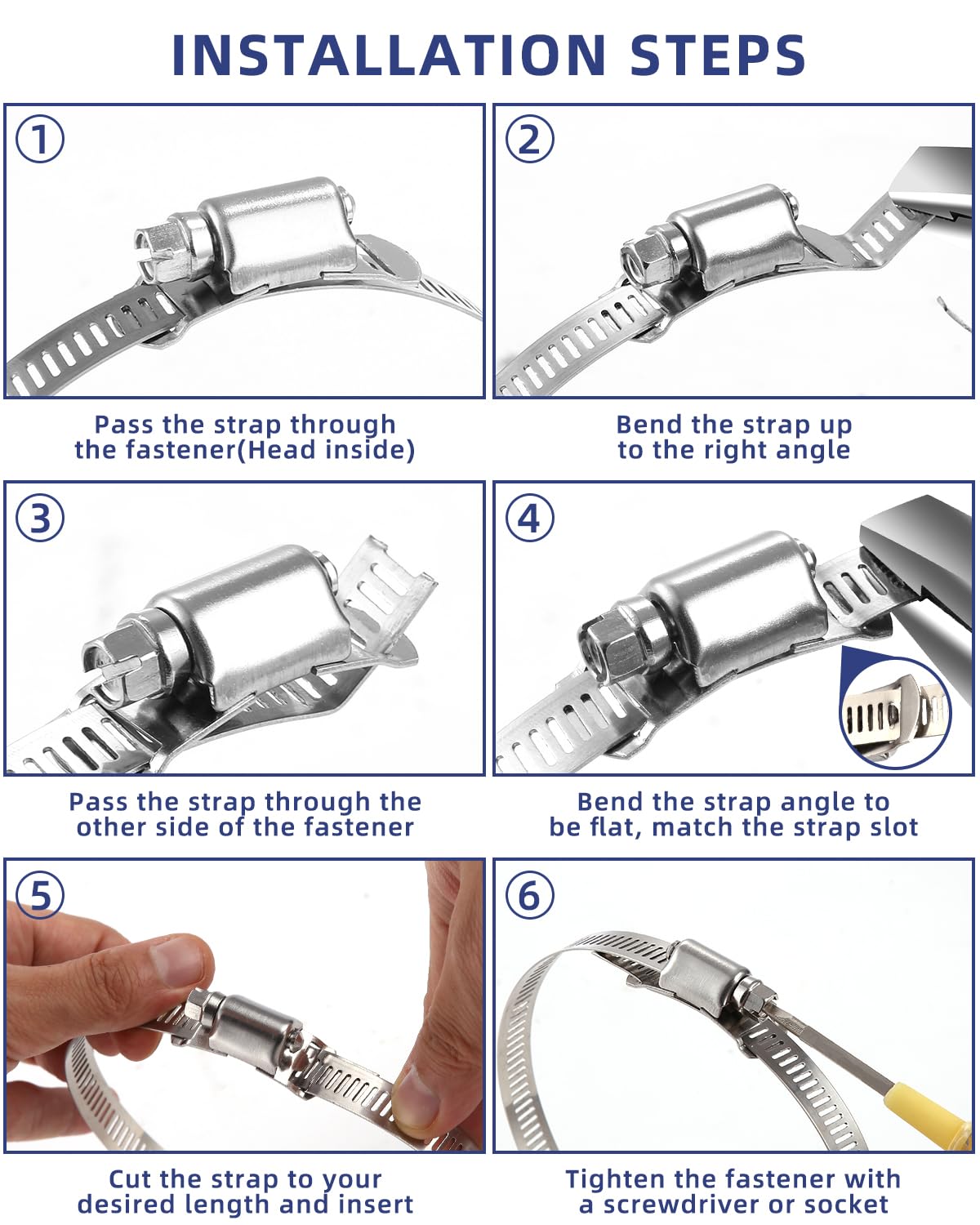 INSTALLATION STEPS

①

Pass the strap through the fastener(Head inside)

②

Bend the strap up to the right angle

③

Pass the strap through the other side of the fastener

④

Bend the strap angle to be flat, match the strap slot

⑤

Cut the strap to your desired length and insert

⑥

Tighten the fastener with a screwdriver or socket