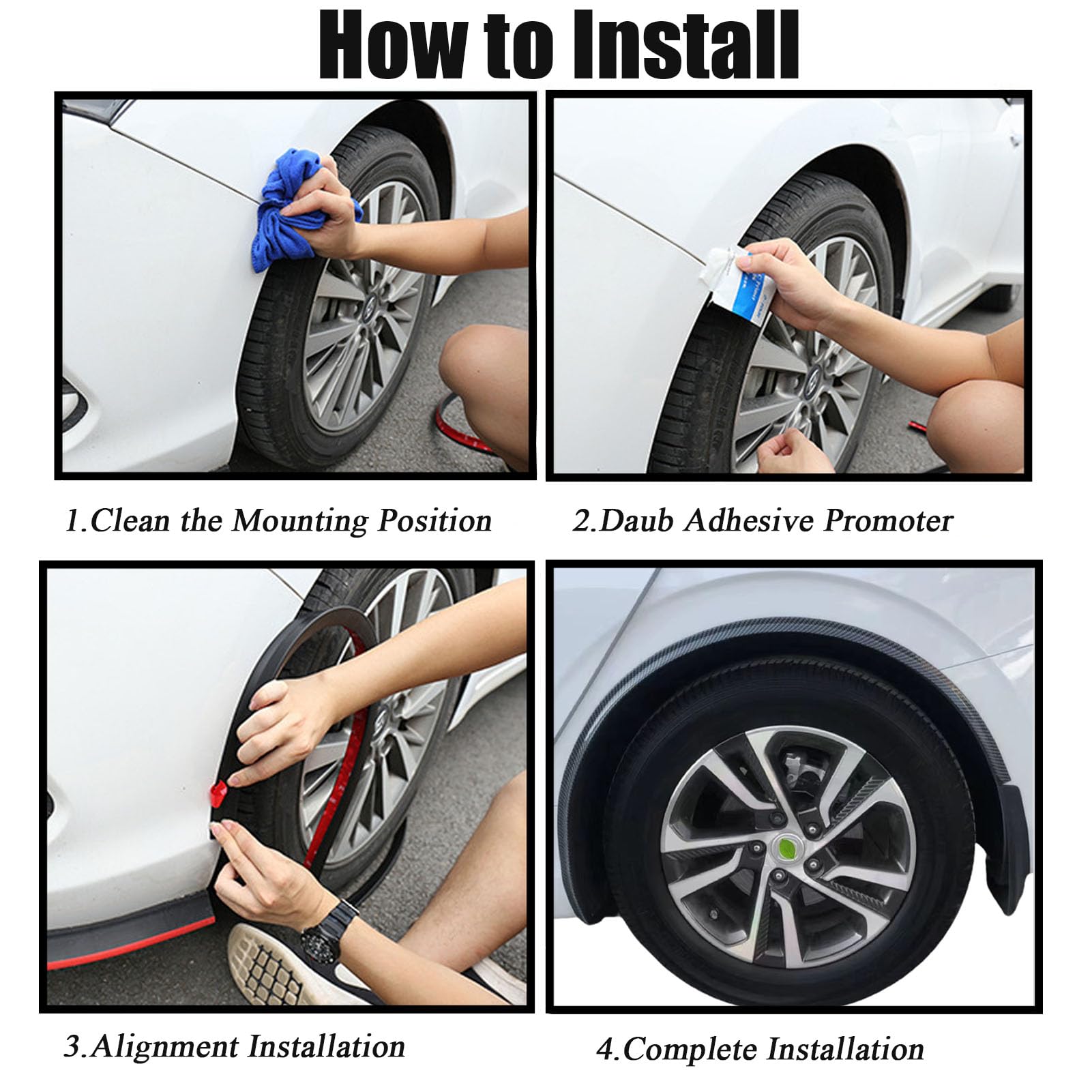 How to Install

1.Clean the Mounting Position

2.Daub Adhesive Promoter

3.Alignment Installation

4.Complete Installation