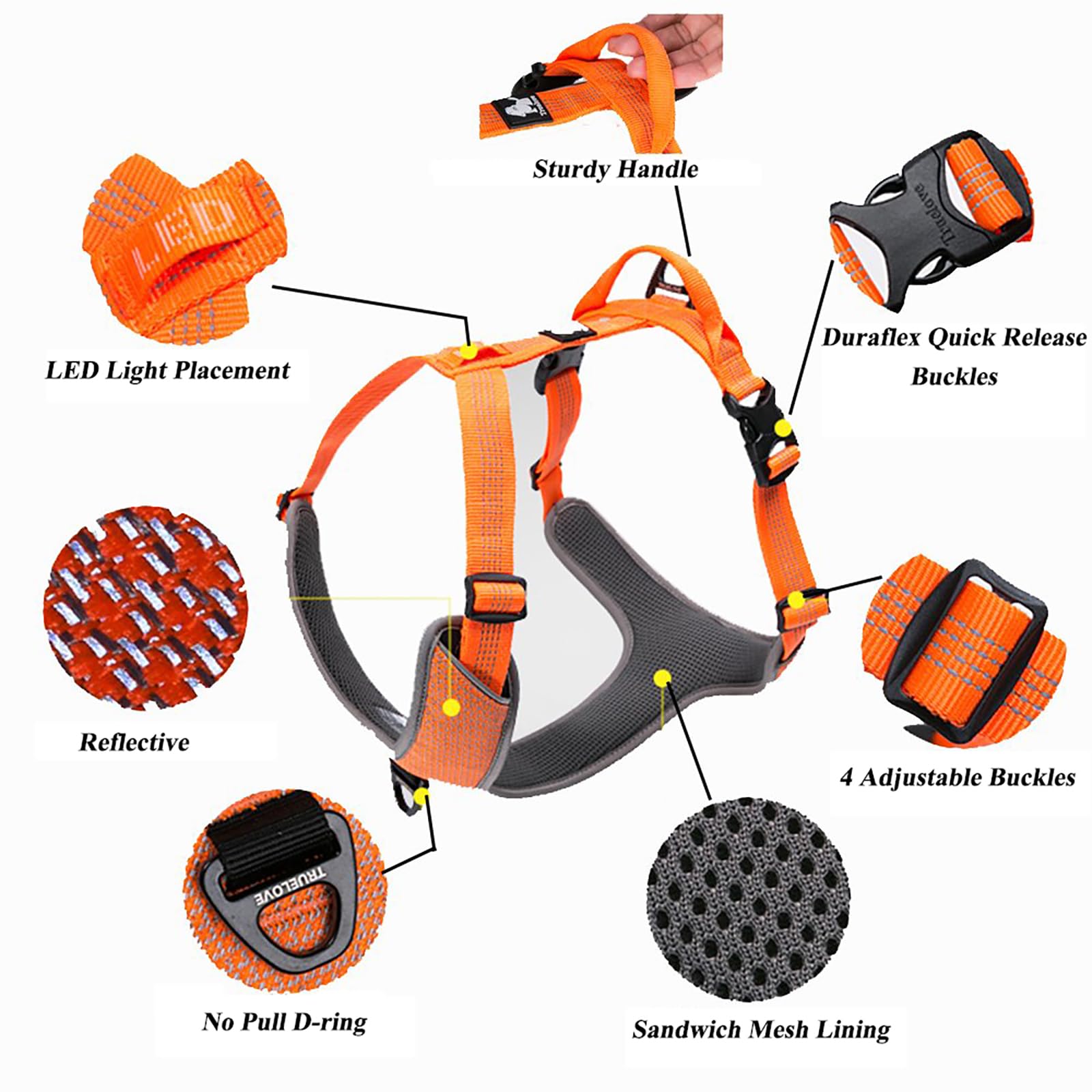 Sturdy Handle

LED

LED Light Placement

Truelove

Duraflex Quick Release Buckles

Reflective

4 Adjustable Buckles

TRUELOVE

No Pull D-ring

Sandwich Mesh Lining