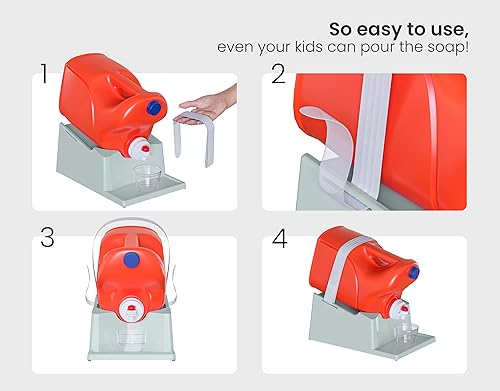 So easy to use,
even your kids can pour the soap!

1

2

3

4