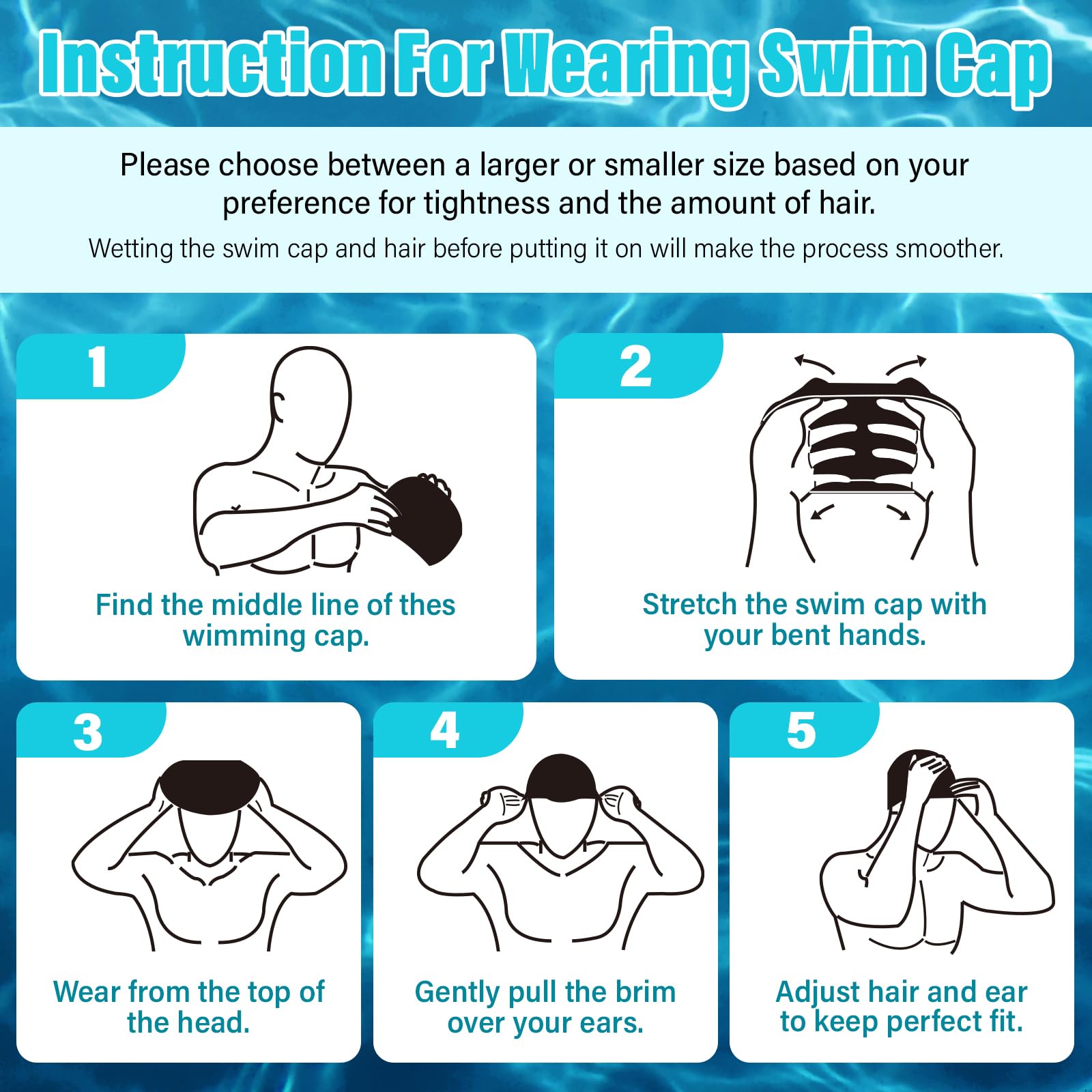 Instruction For Wearing Swim Cap

Please choose between a larger or smaller size based on your preference for tightness and the amount of hair.

Wetting the swim cap and hair before putting it on will make the process smoother.

1

Find the middle line of thes wimming cap.

2

Stretch the swim cap with your bent hands.

3

Wear from the top of the head.

4

Gently pull the brim over your ears.

5

Adjust hair and ear to keep perfect fit.