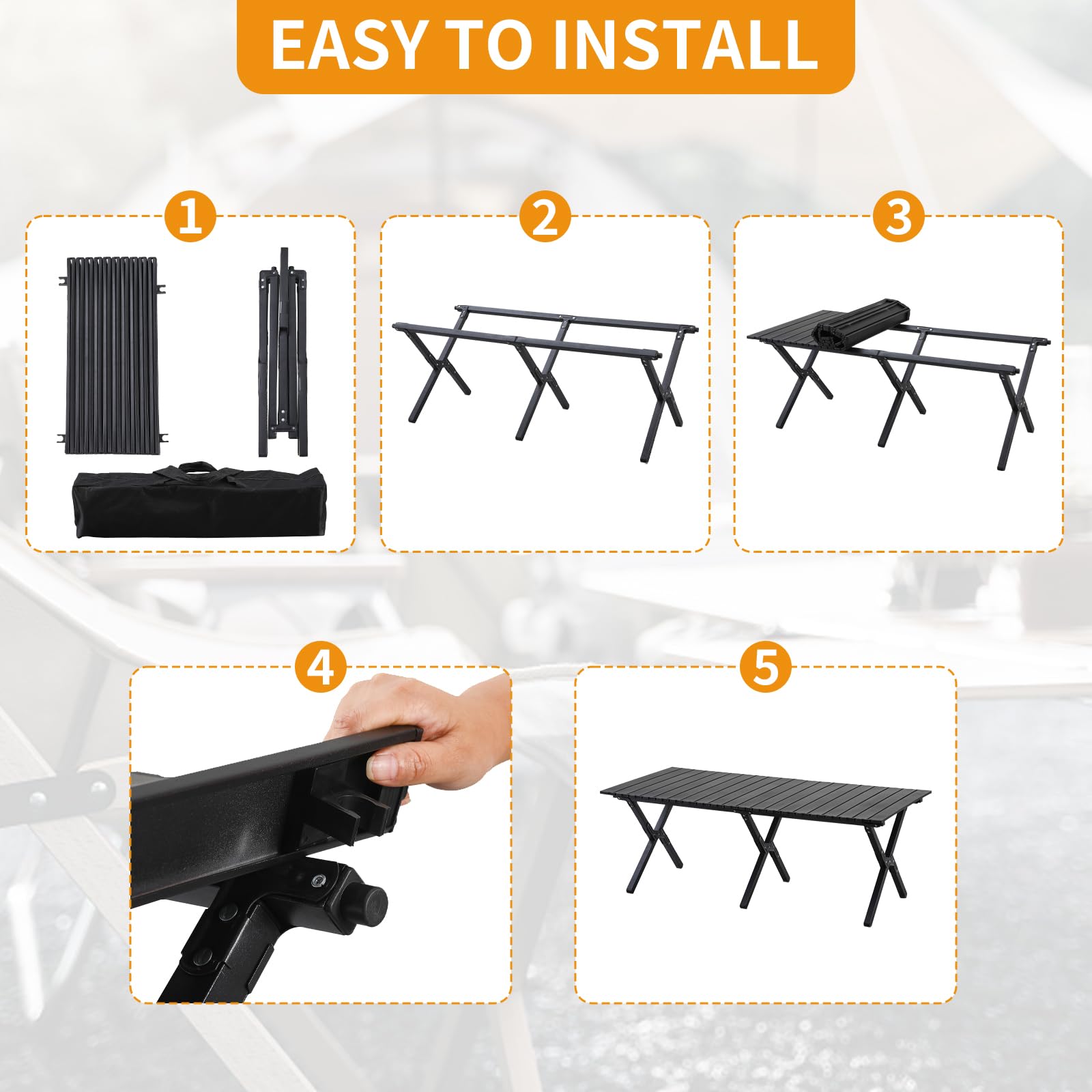 EASY TO INSTALL

1

2

3

4

5