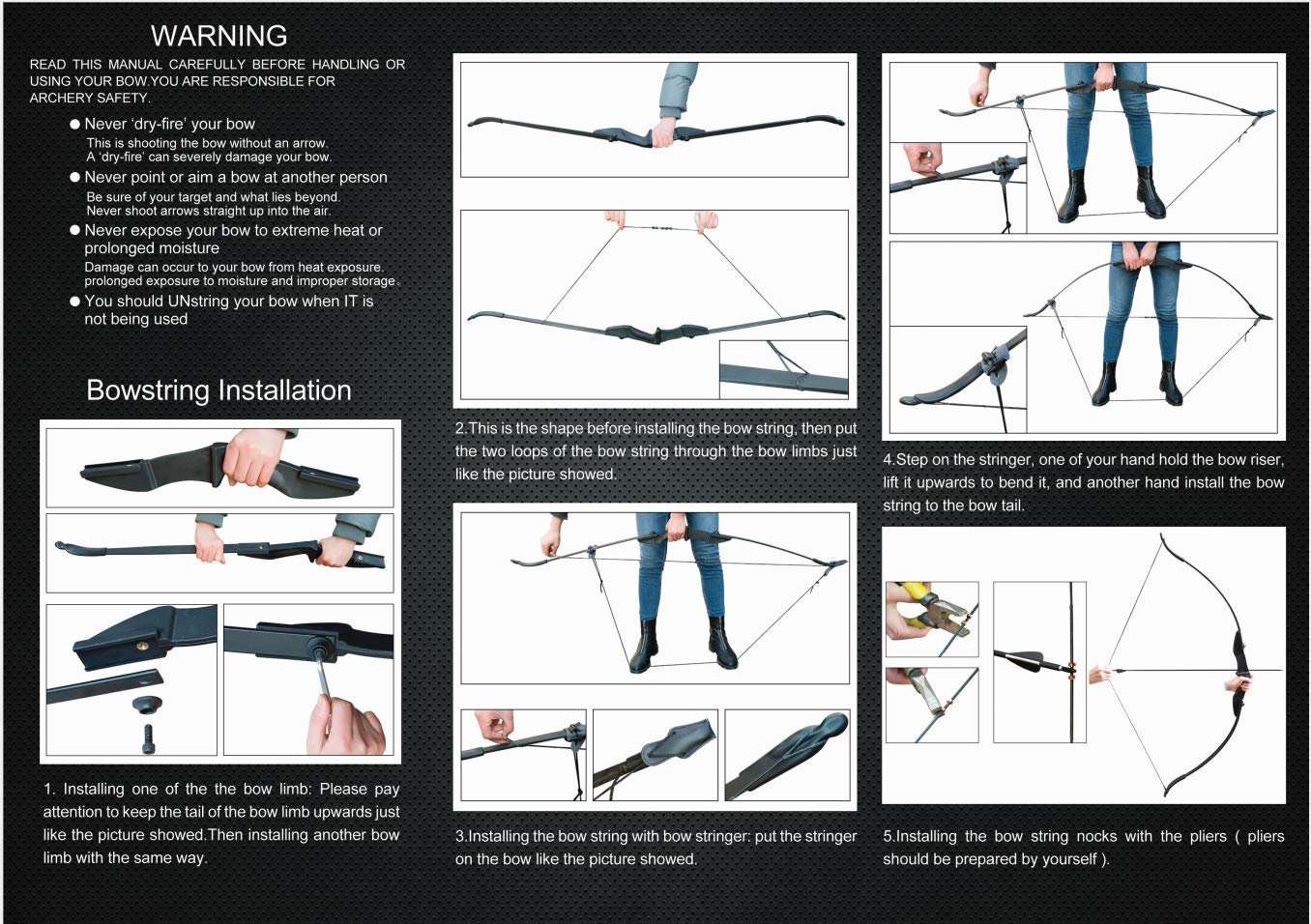 WARNING

READ THIS MANUAL CAREFULLY BEFORE HANDLING OR USING YOUR BOW.YOU ARE RESPONSIBLE FOR ARCHERY SAFETY.

● Never 'dry-fire' your bow
This is shooting the bow without an arrow. A 'dry-fire' can severely damage your bow.

● Never point or aim a bow at another person
Be sure of your target and what lies beyond. Never shoot arrows straight up into the air.

● Never expose your bow to extreme heat or prolonged moisture
Damage can occur to your bow from heat exposure. prolonged exposure to moisture and improper storage.

● You should UNstring your bow when IT is not being used

Bowstring Installation

1. Installing one of the the bow limb: Please pay attention to keep the tail of the bow limb upwards just like the picture showed.Then installing another bow limb with the same way.

2.This is the shape before installing the bow string, then put the two loops of the bow string through the bow limbs just like the picture showed.

3.Installing the bow string with bow stringer: put the stringer on the bow like the picture showed.

4.Step on the stringer, one of your hand hold the bow riser, lift it upwards to bend it, and another hand install the bow string to the bow tail.

5.Installing the bow string nocks with the pliers ( pliers should be prepared by yourself ).