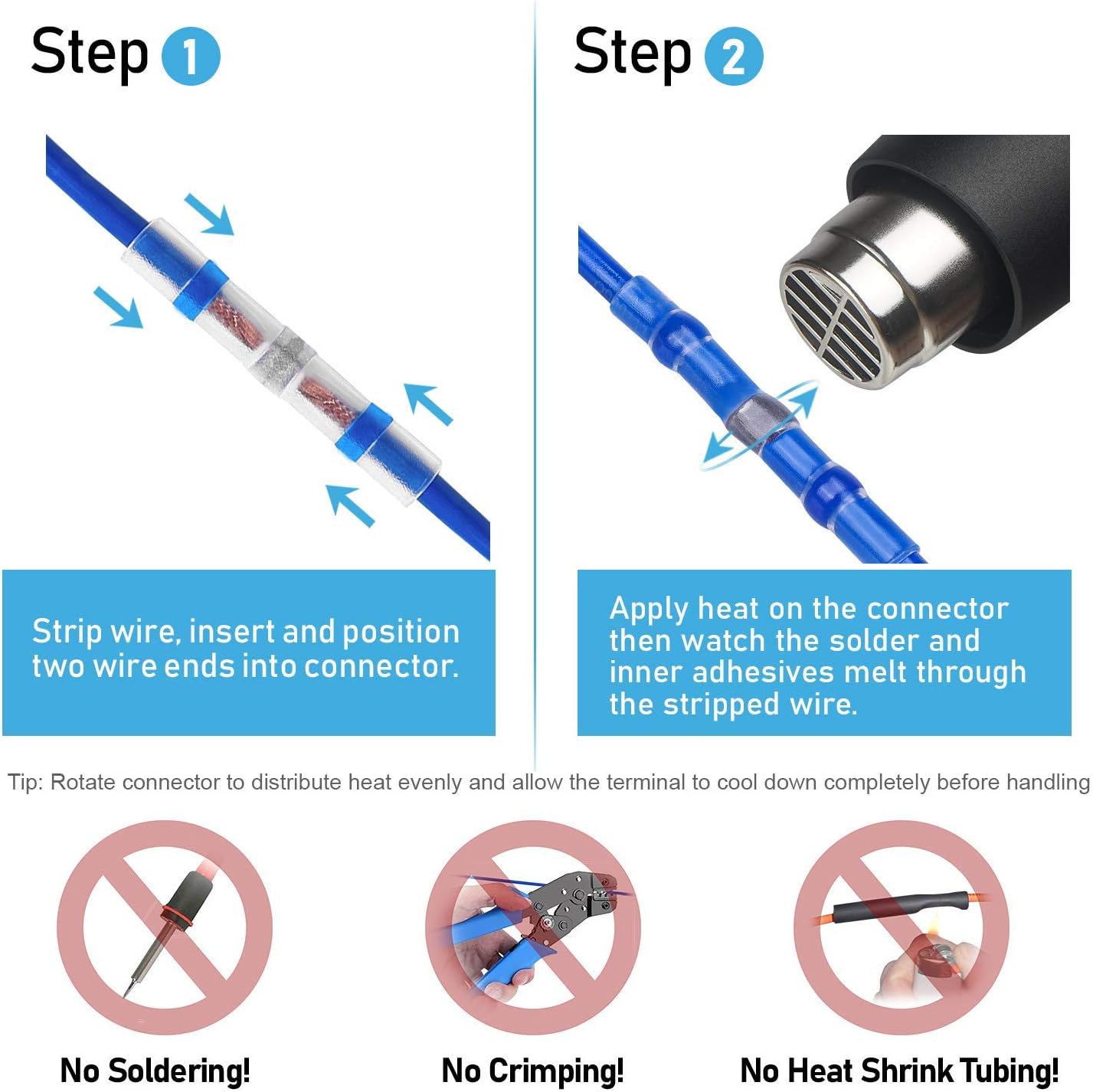 Step 1

Strip wire, insert and position two wire ends into connector.

Step 2

Apply heat on the connector then watch the solder and inner adhesives melt through the stripped wire.

Tip: Rotate connector to distribute heat evenly and allow the terminal to cool down completely before handling

No Soldering!

No Crimping!

No Heat Shrink Tubing!