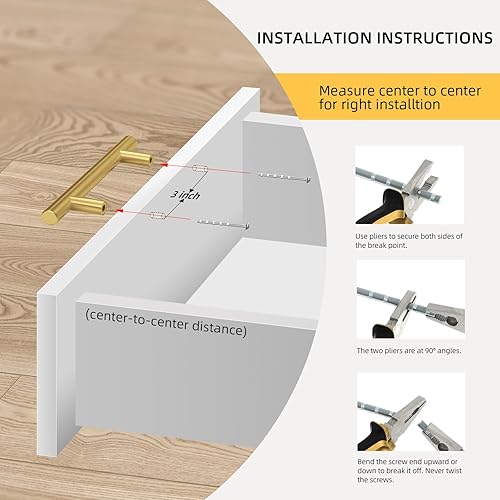 INSTALLATION INSTRUCTIONS

Measure center to center for right installtion

3 inch

(center-to-center distance)

Use pliers to secure both sides of the break point.

The two pliers are at 90° angles.

Bend the screw end upward or down to break it off. Never twist the screws.