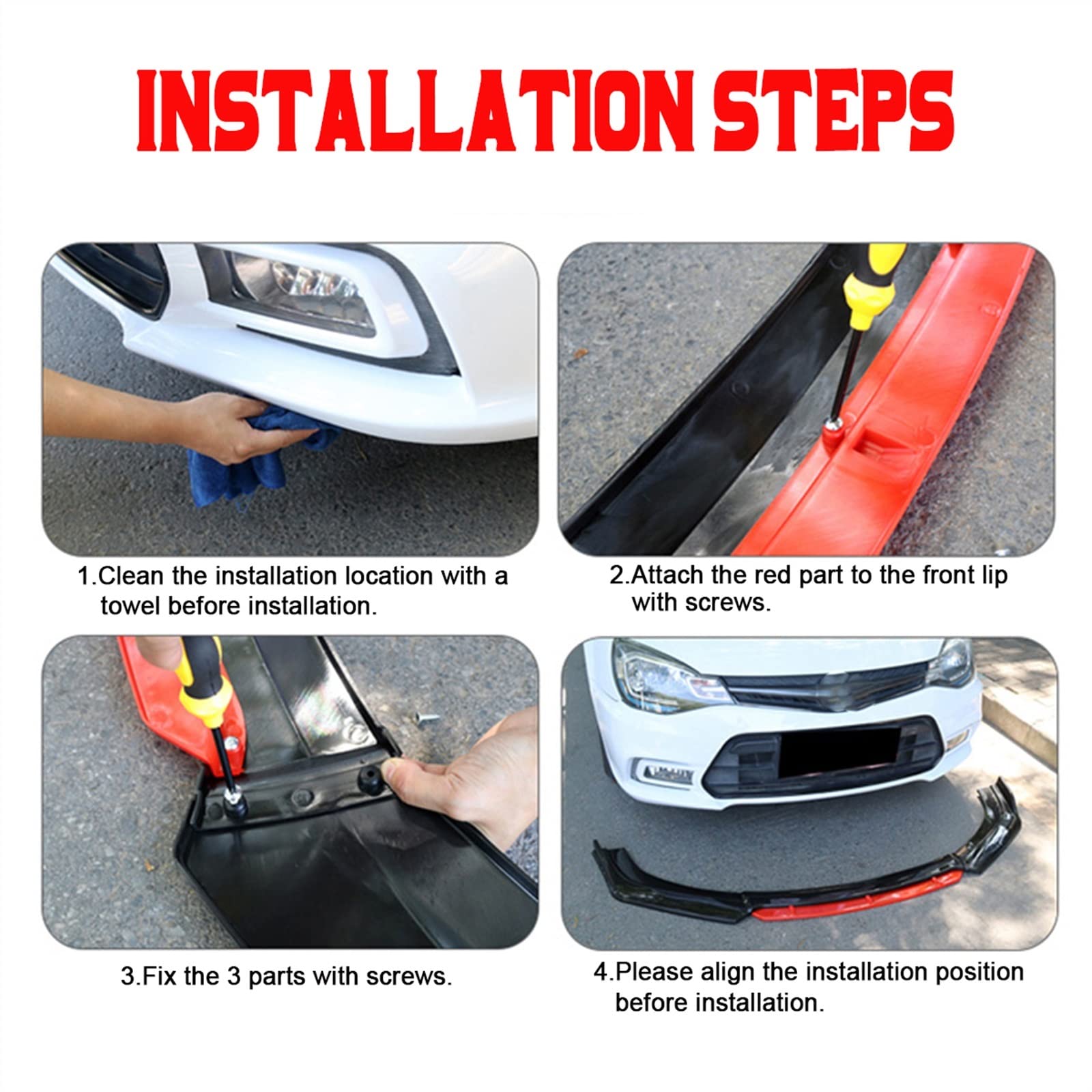 INSTALLATION STEPS

1.Clean the installation location with a towel before installation.

2.Attach the red part to the front lip with screws.

3.Fix the 3 parts with screws.

4.Please align the installation position before installation.