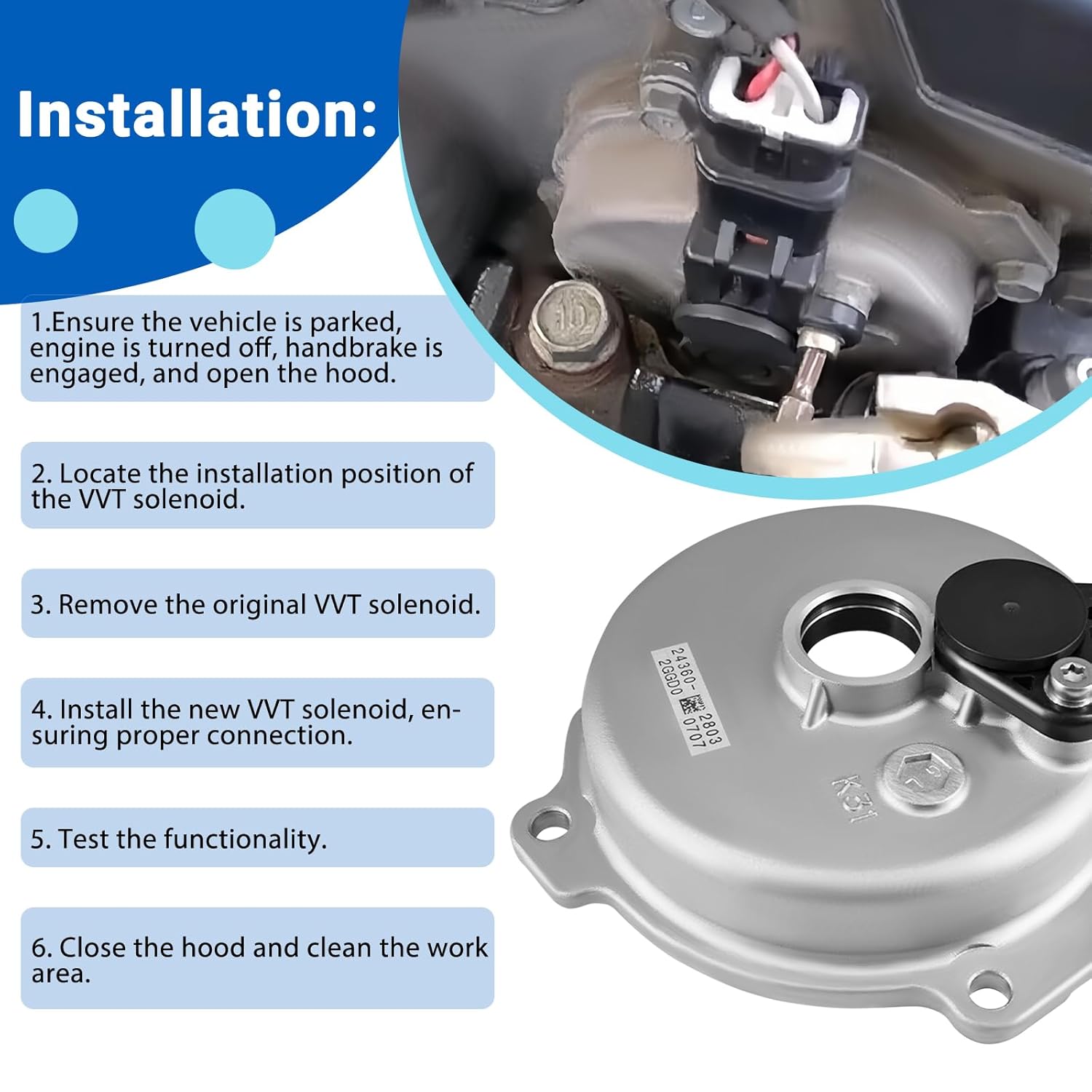 Installation:

1.Ensure the vehicle is parked, engine is turned off, handbrake is engaged, and open the hood.

2. Locate the installation position of the VVT solenoid.

3. Remove the original VVT solenoid.

4. Install the new VVT solenoid, ensuring proper connection.

5. Test the functionality.

6. Close the hood and clean the work area.

10

24360- 2803
2GGD0 0707

K31