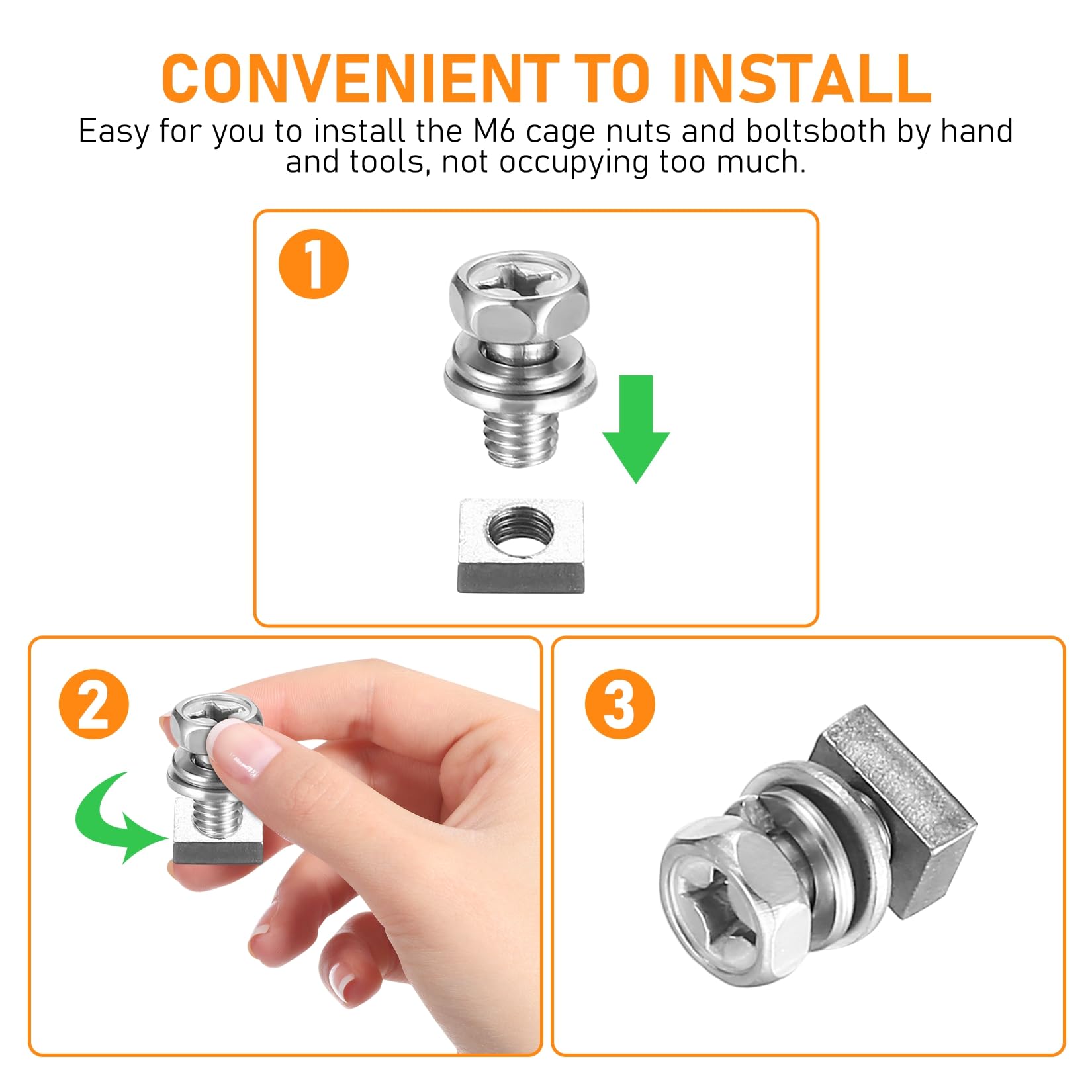 CONVENIENT TO INSTALL

Easy for you to install the M6 cage nuts and boltsboth by hand and tools, not occupying too much.

1

2

3