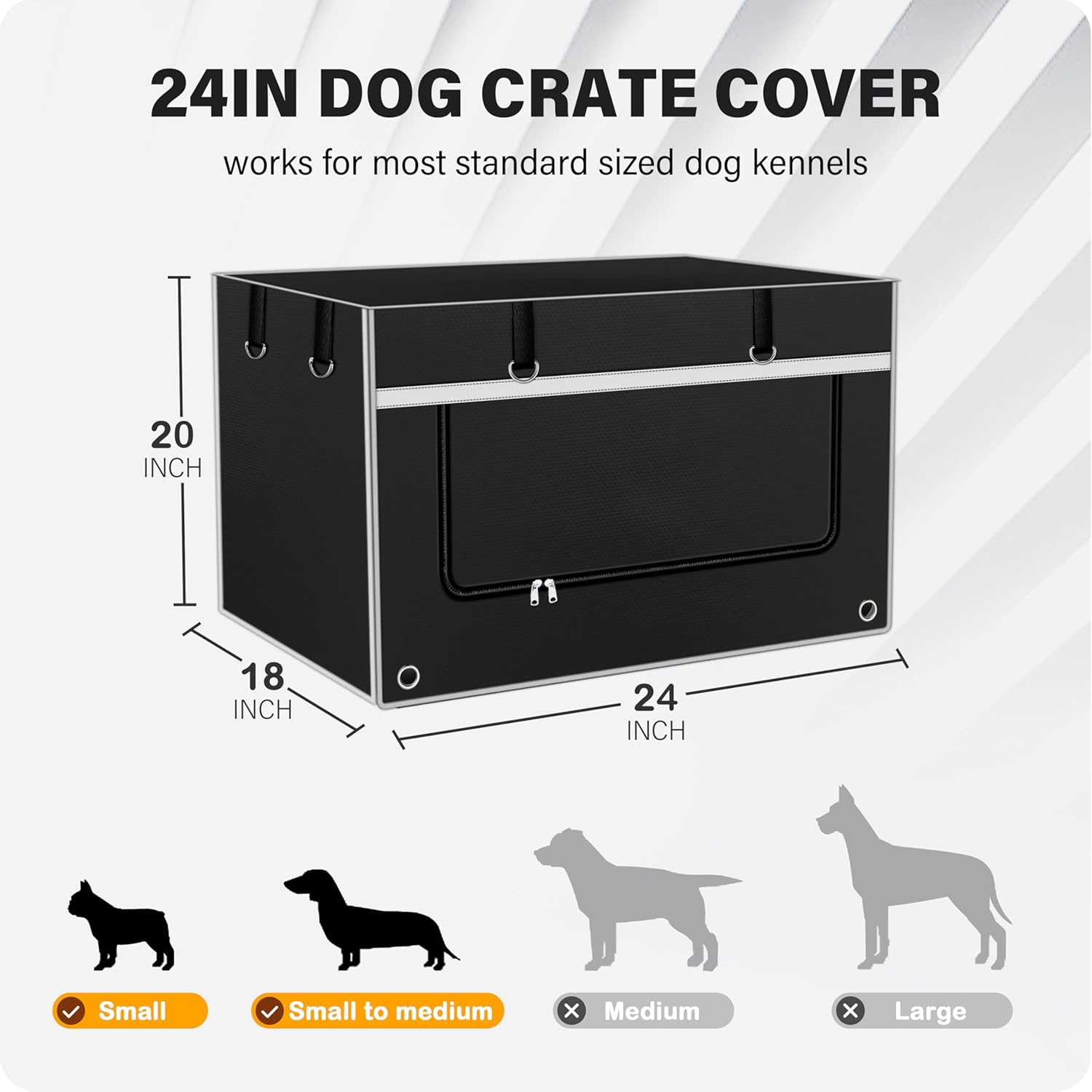 24IN DOG CRATE COVER

works for most standard sized dog kennels

20 INCH

18 INCH

24 INCH

Small

Small to medium

Medium

Large