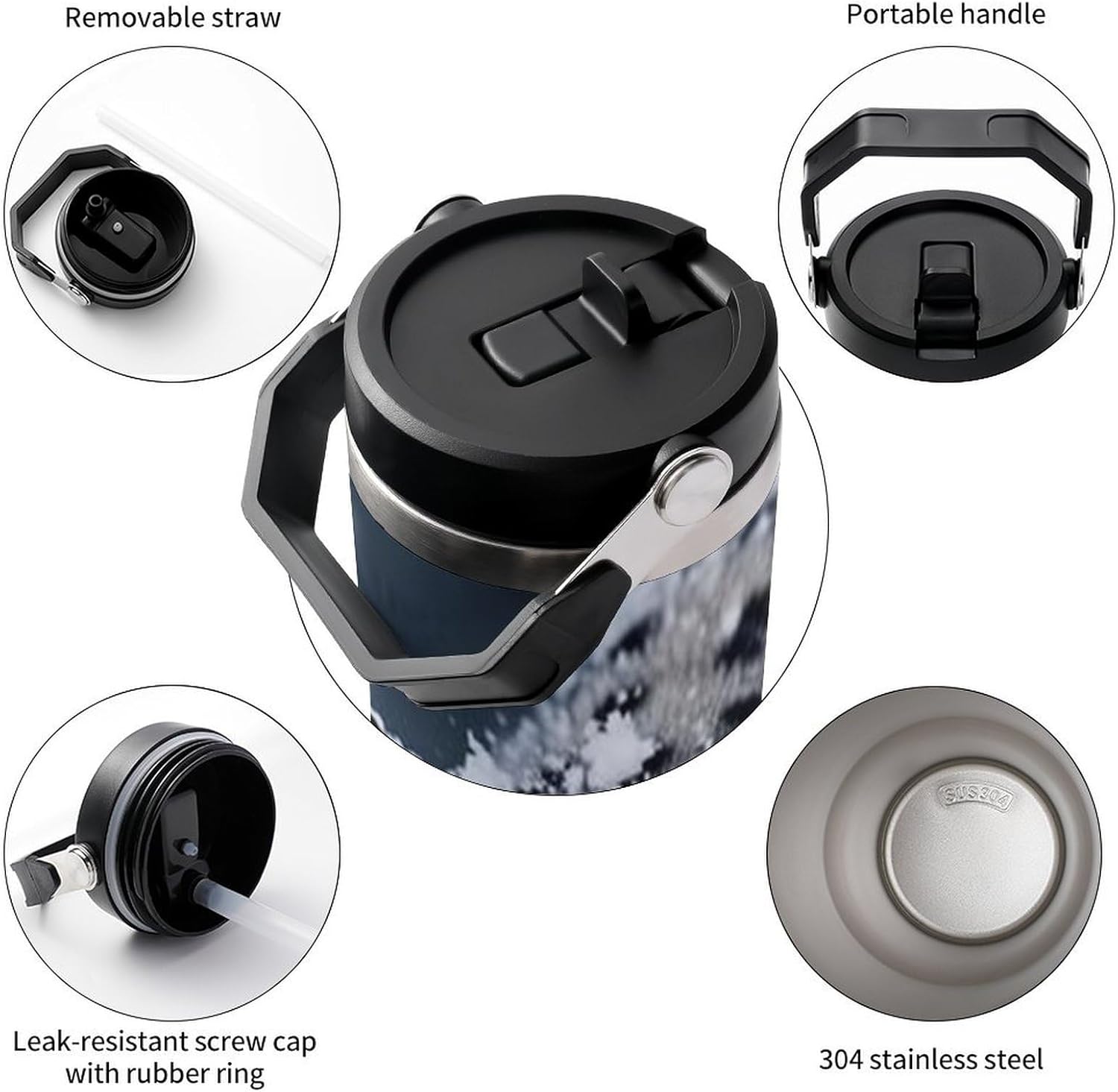 Removable straw

Portable handle

SUS304

Leak-resistant screw cap with rubber ring

304 stainless steel