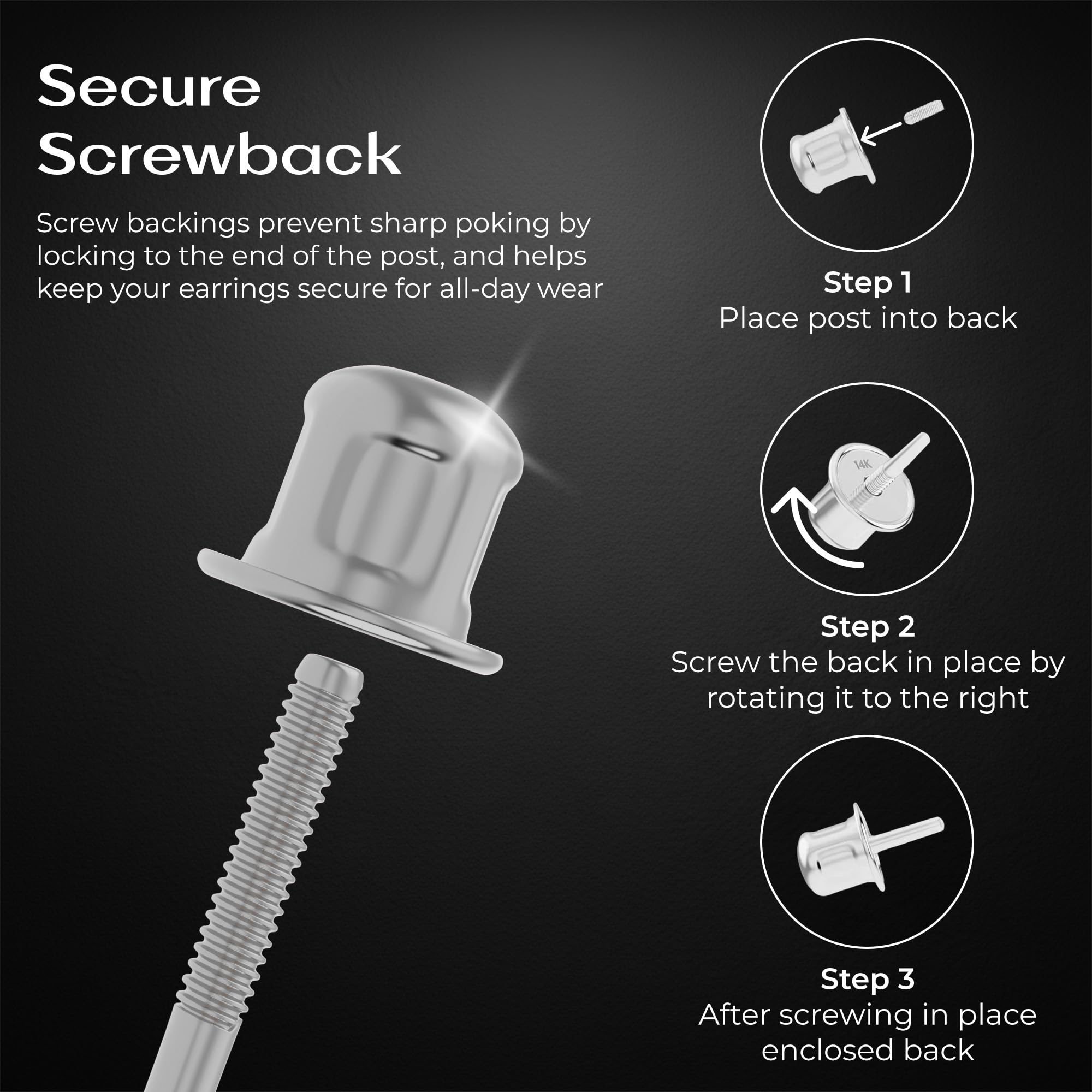 Secure Screwback

Screw backings prevent sharp poking by locking to the end of the post, and helps keep your earrings secure for all-day wear

Step 1
Place post into back

14K

Step 2
Screw the back in place by rotating it to the right

Step 3
After screwing in place enclosed back