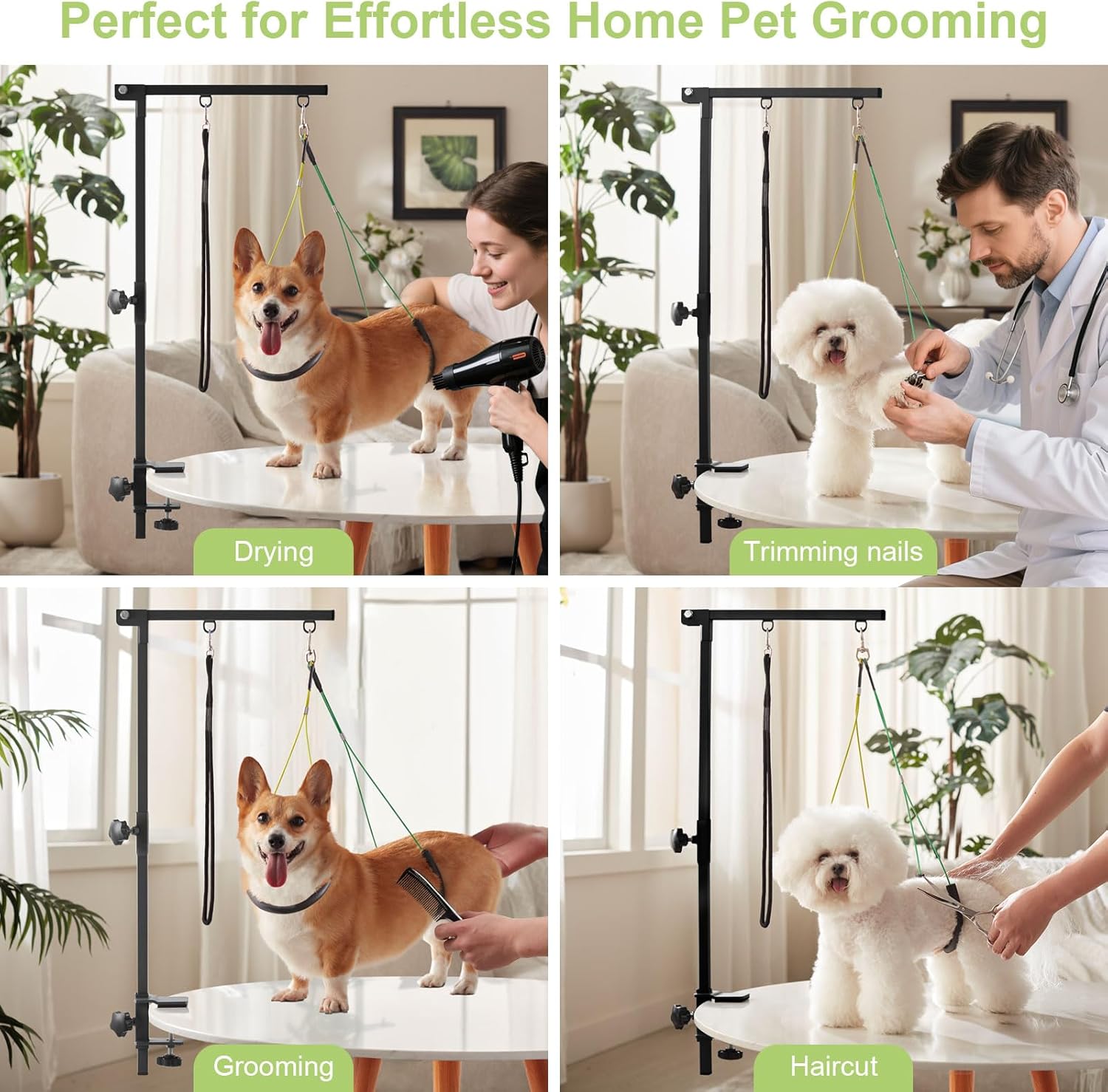 Perfect for Effortless Home Pet Grooming

Drying

Trimming nails

Grooming

Haircut