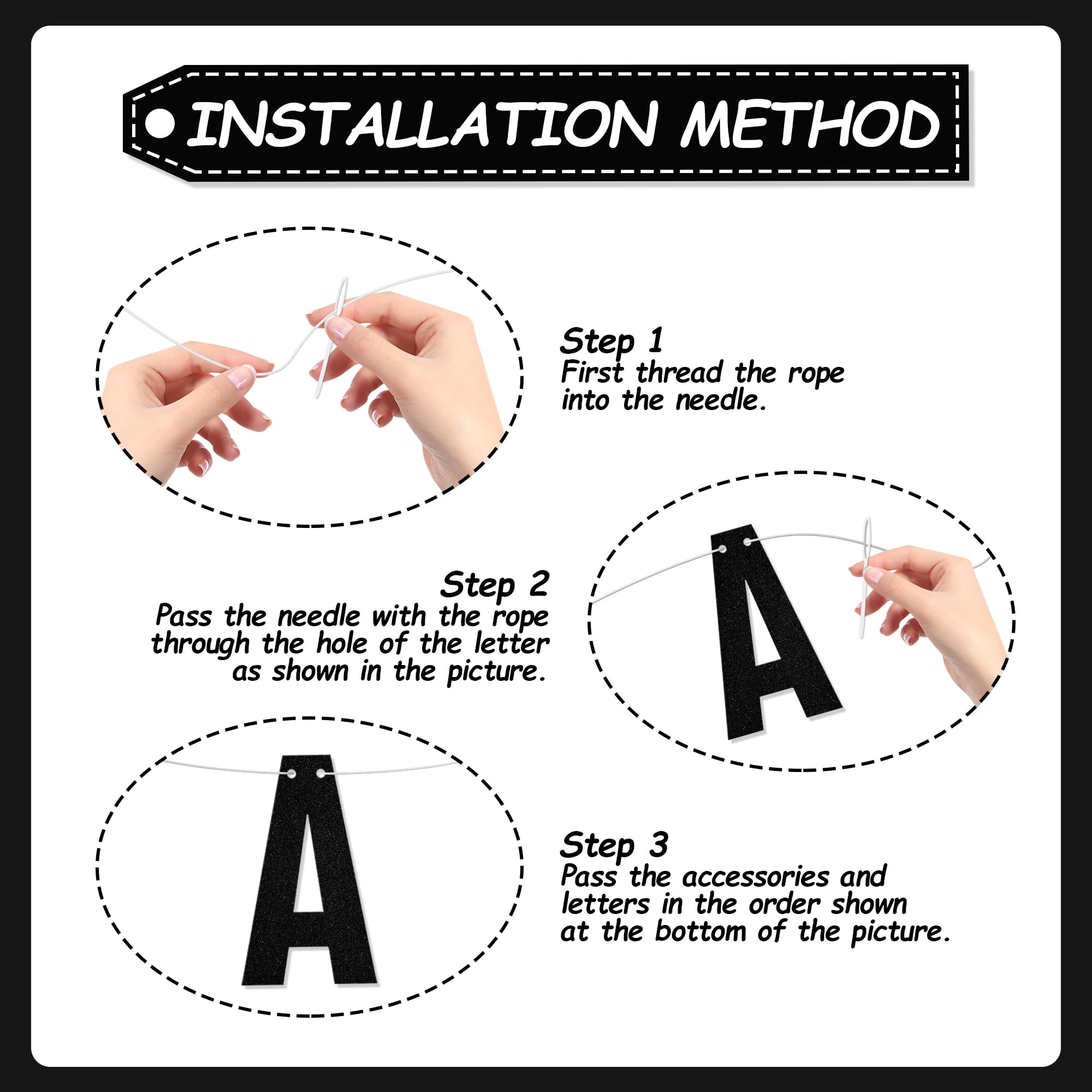 INSTALLATION METHOD

Step 1
First thread the rope into the needle.

Step 2
Pass the needle with the rope through the hole of the letter as shown in the picture.

A

A

Step 3
Pass the accessories and letters in the order shown at the bottom of the picture.