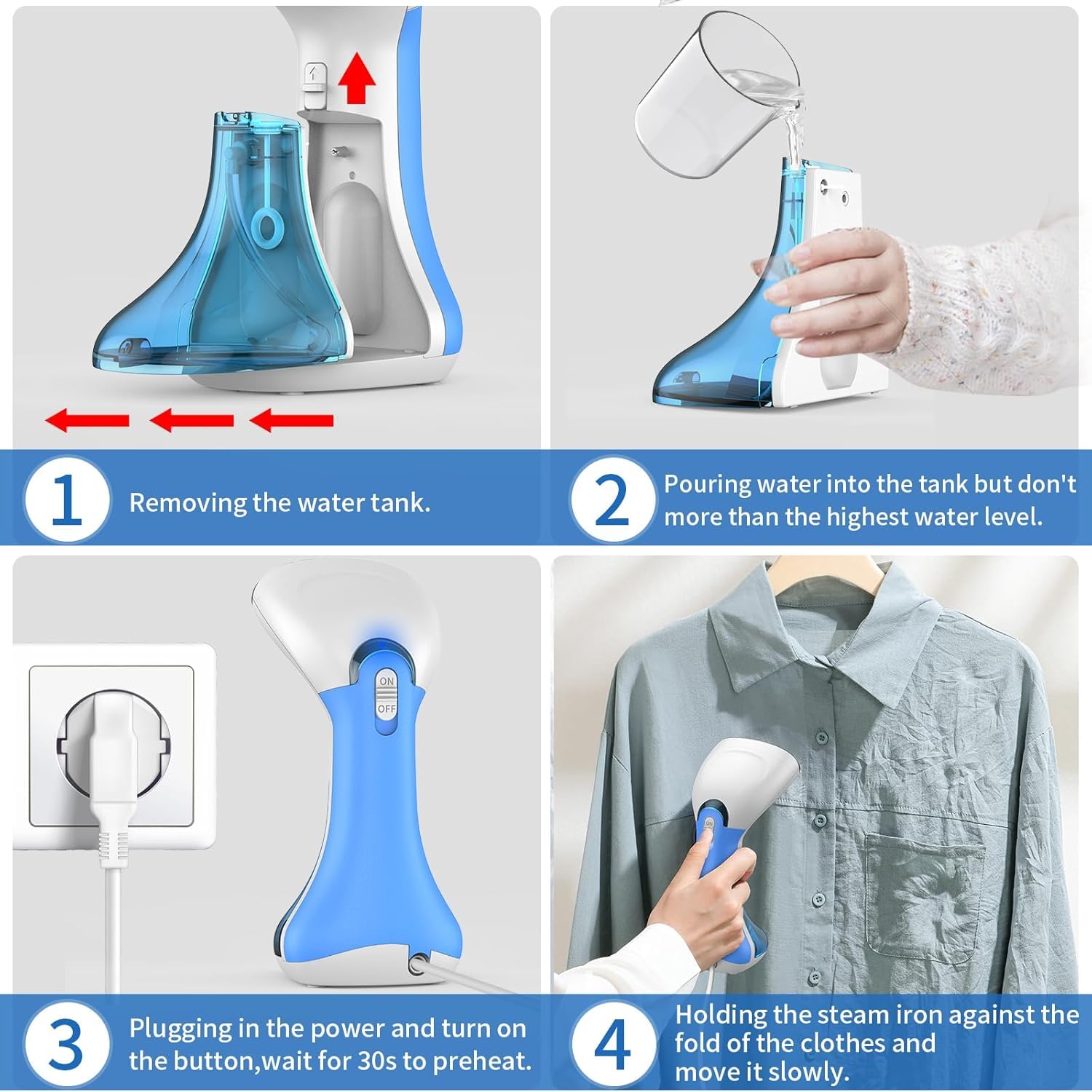 1 Removing the water tank.

2 Pouring water into the tank but don't more than the highest water level.

ON
OFF

3 Plugging in the power and turn on the button,wait for 30s to preheat.

4 Holding the steam iron against the fold of the clothes and move it slowly.