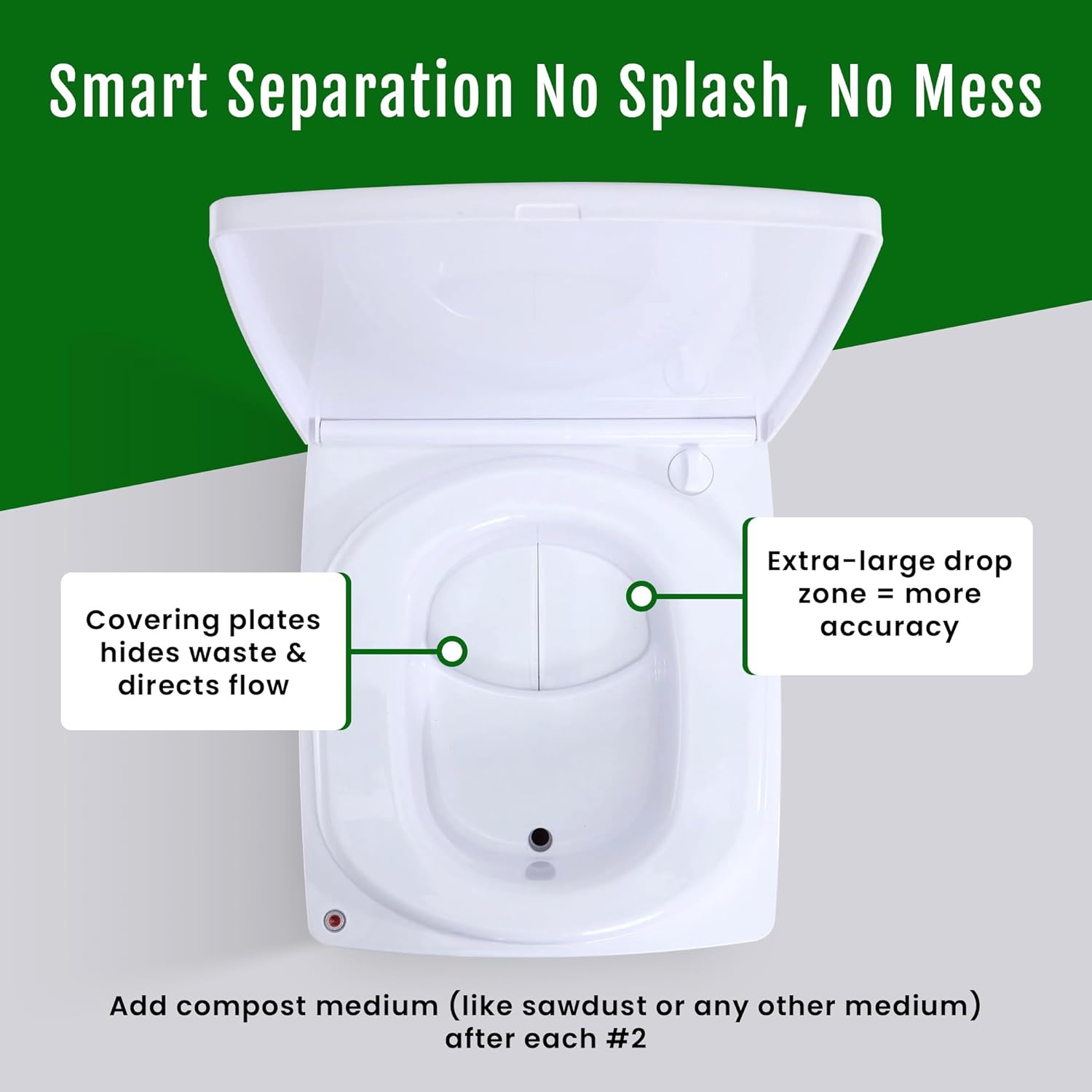 Smart Separation No Splash, No Mess

Covering plates hides waste & directs flow

Extra-large drop zone = more accuracy

Add compost medium (like sawdust or any other medium) after each #2