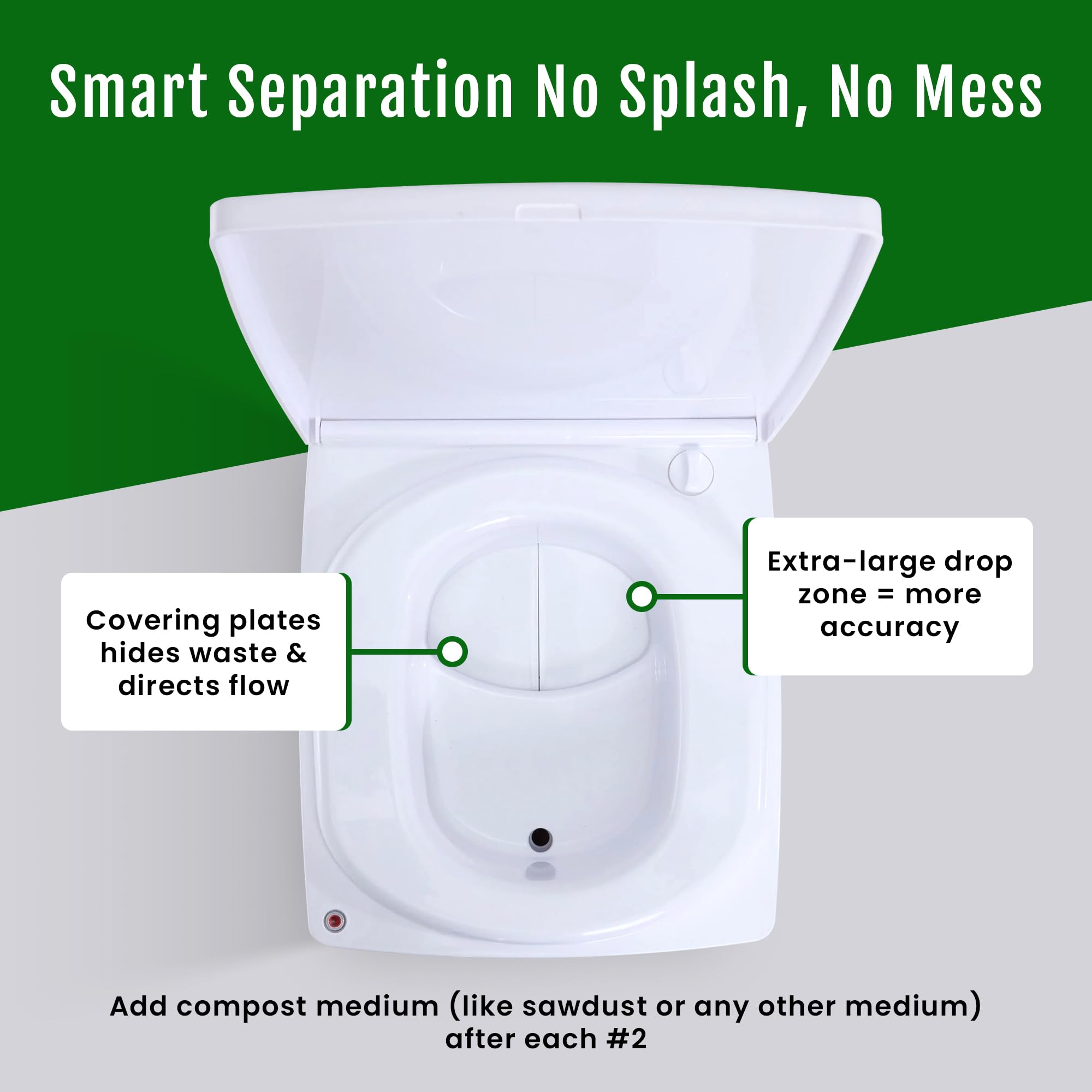 Smart Separation No Splash, No Mess

Covering plates hides waste & directs flow

Extra-large drop zone = more accuracy

Add compost medium (like sawdust or any other medium) after each #2