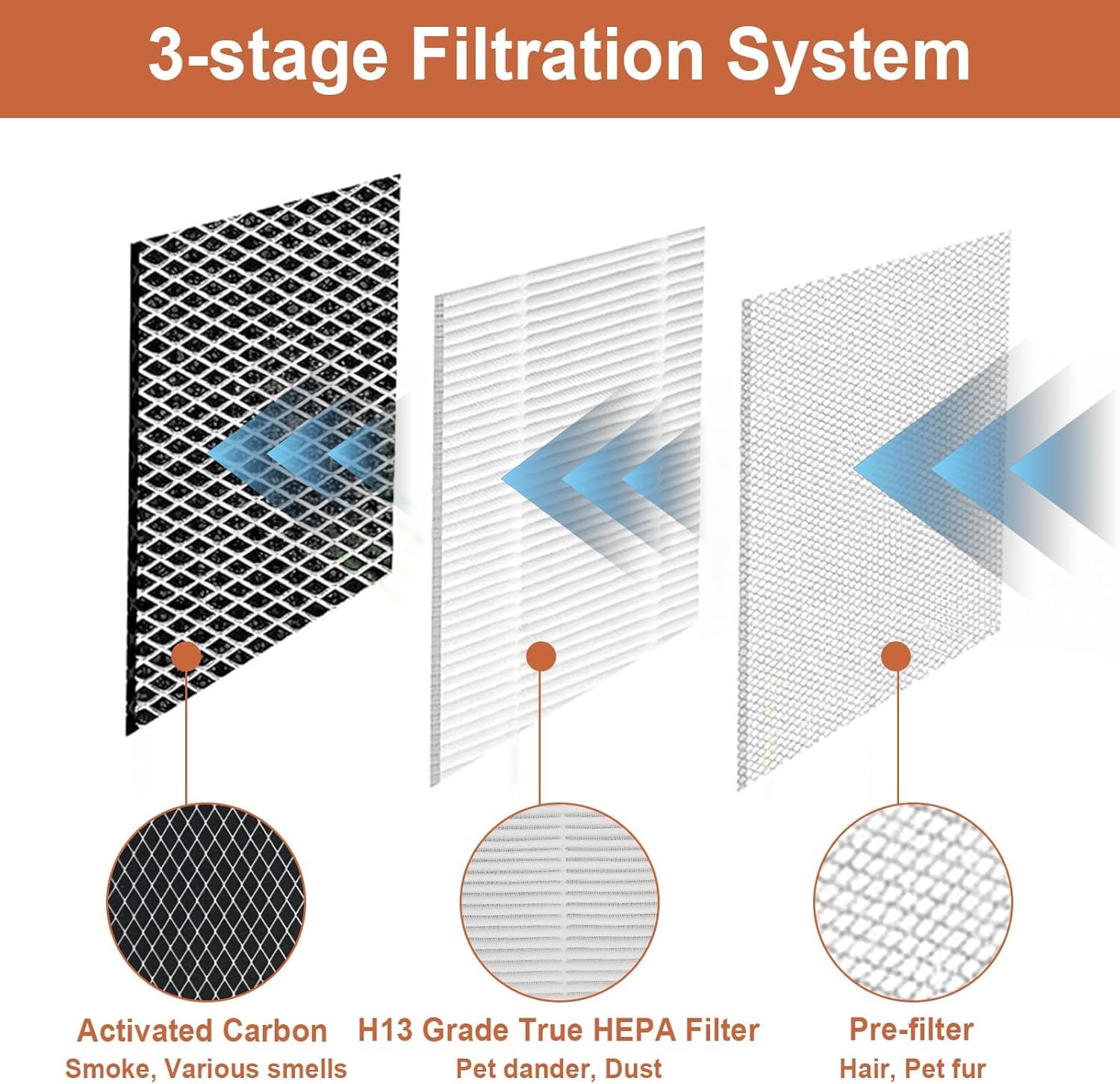 3-stage Filtration System

Activated Carbon
Smoke, Various smells

H13 Grade True HEPA Filter
Pet dander, Dust

Pre-filter
Hair, Pet fur