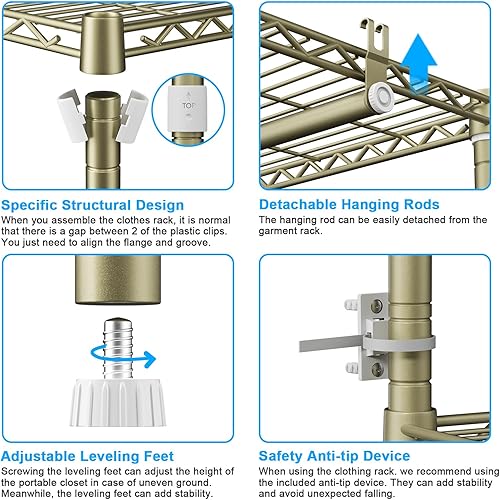 TOP

Specific Structural Design
When you assemble the clothes rack, it is normal that there is a gap between 2 of the plastic clips. You just need to align the flange and groove.

Detachable Hanging Rods
The hanging rod can be easily detached from the garment rack.

Adjustable Leveling Feet
Screwing the leveling feet can adjust the height of the portable closet in case of uneven ground. Meanwhile, the leveling feet can add stability.

Safety Anti-tip Device
When using the clothing rack, we recommend using the included anti-tip device. They can add stability and avoid unexpected falling.