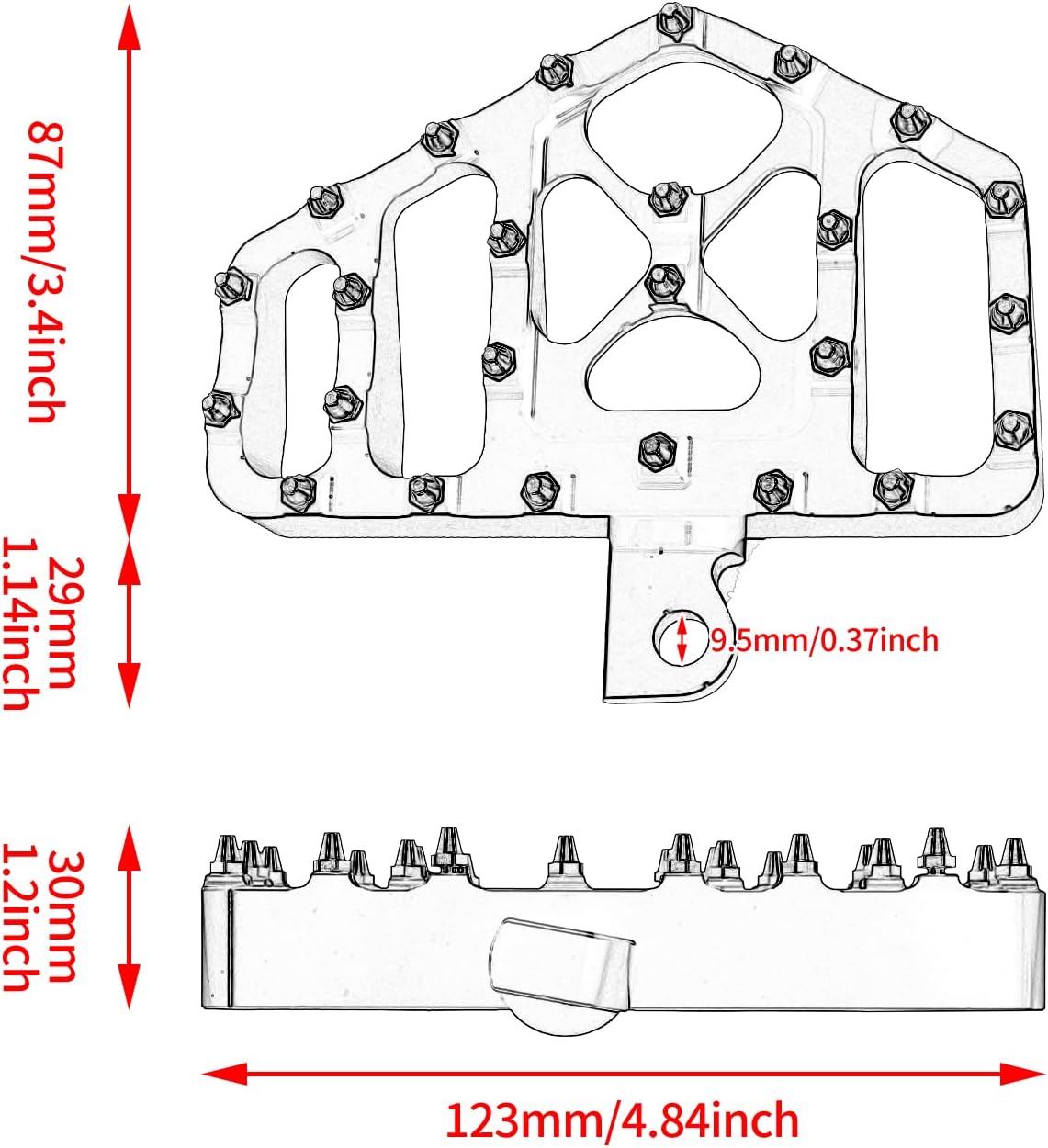 87mm/3.4inch

29mm
1.14inch

9.5mm/0.37inch

30mm
1.2inch

123mm/4.84inch