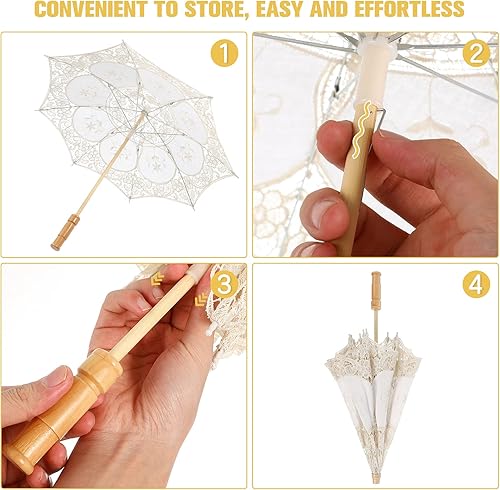 CONVENIENT TO STORE, EASY AND EFFORTLESS

1

2

3

4