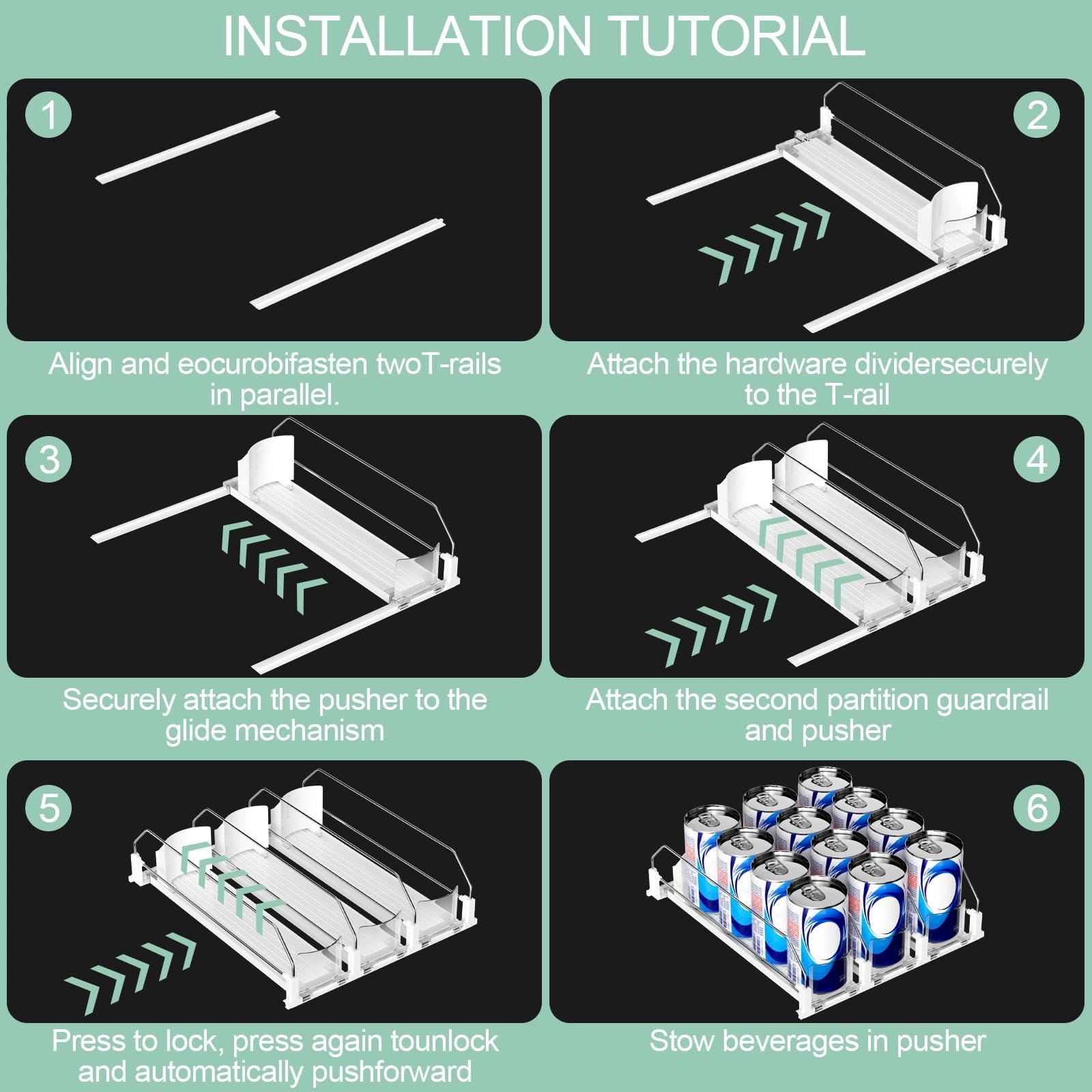 INSTALLATION TUTORIAL

1

Align and eocurobifasten twoT-rails in parallel.

2

Attach the hardware dividersecurely to the T-rail

3

Securely attach the pusher to the glide mechanism

4

Attach the second partition guardrail and pusher

5

Press to lock, press again tounlock and automatically pushforward

6

Stow beverages in pusher