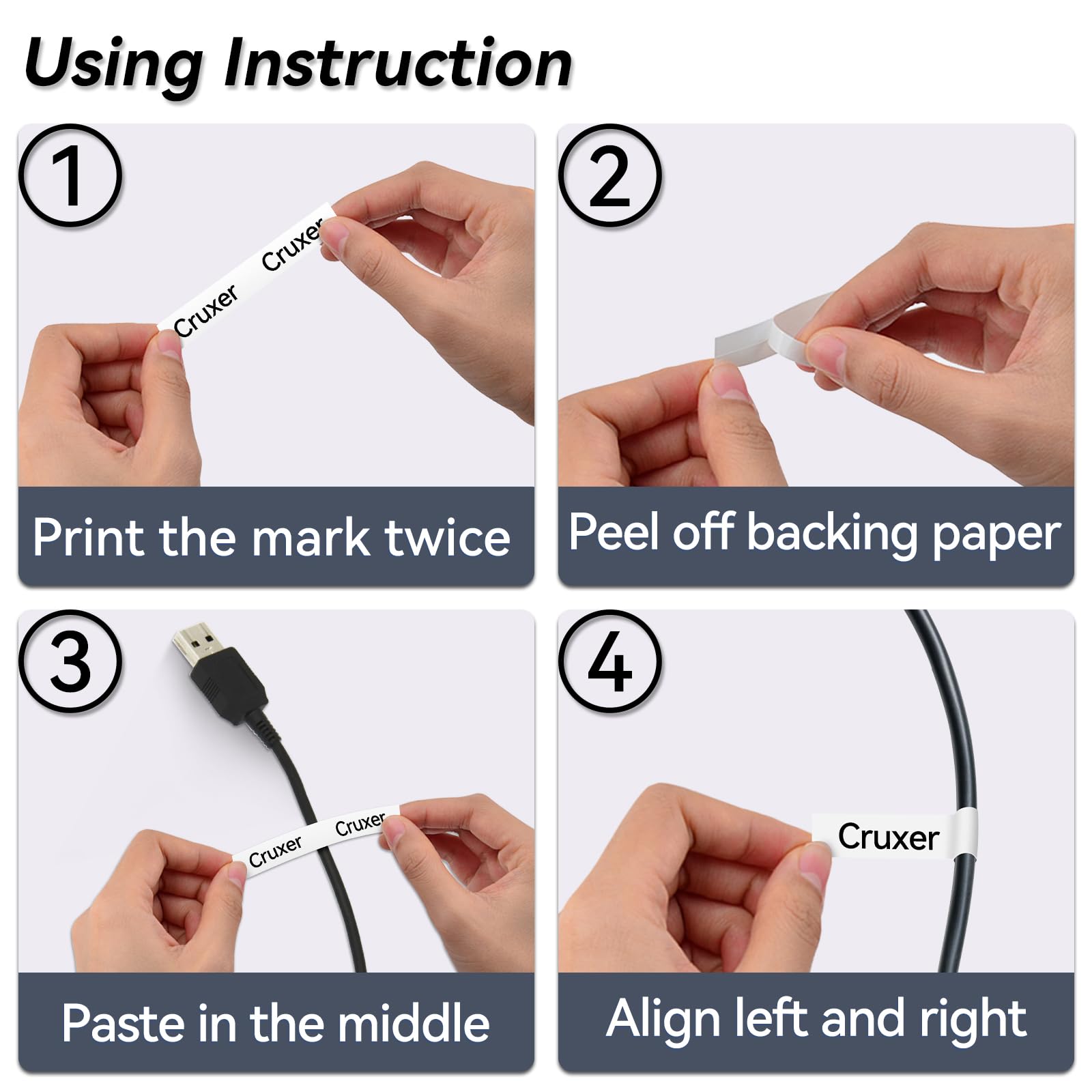 Using Instruction

①
Cruxer Cruxer
Print the mark twice

②
Peel off backing paper

③
Cruxer Cruxer
Paste in the middle

④
Cruxer
Align left and right