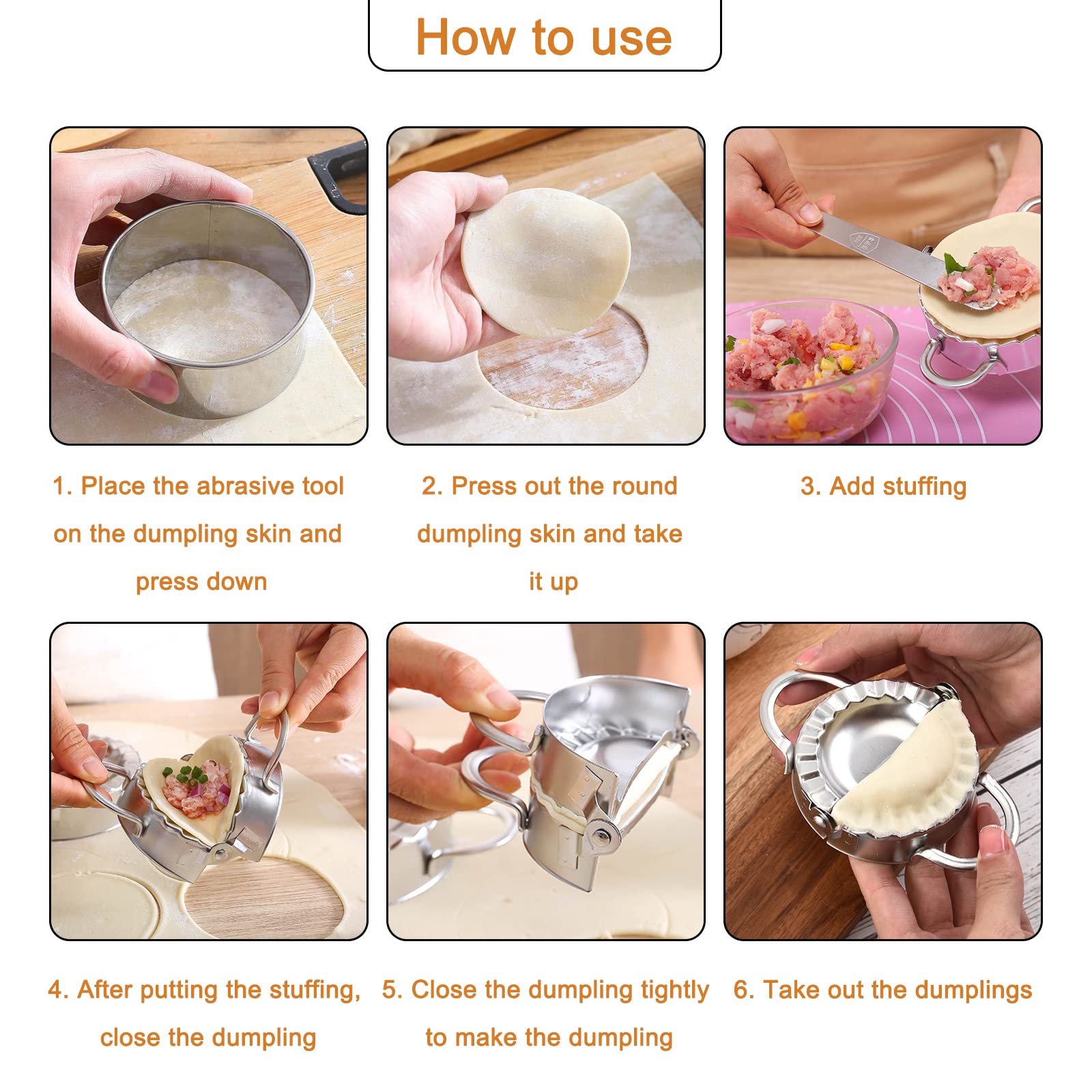 How to use

1. Place the abrasive tool on the dumpling skin and press down

2. Press out the round dumpling skin and take it up

3. Add stuffing

4. After putting the stuffing, close the dumpling

5. Close the dumpling tightly to make the dumpling

6. Take out the dumplings