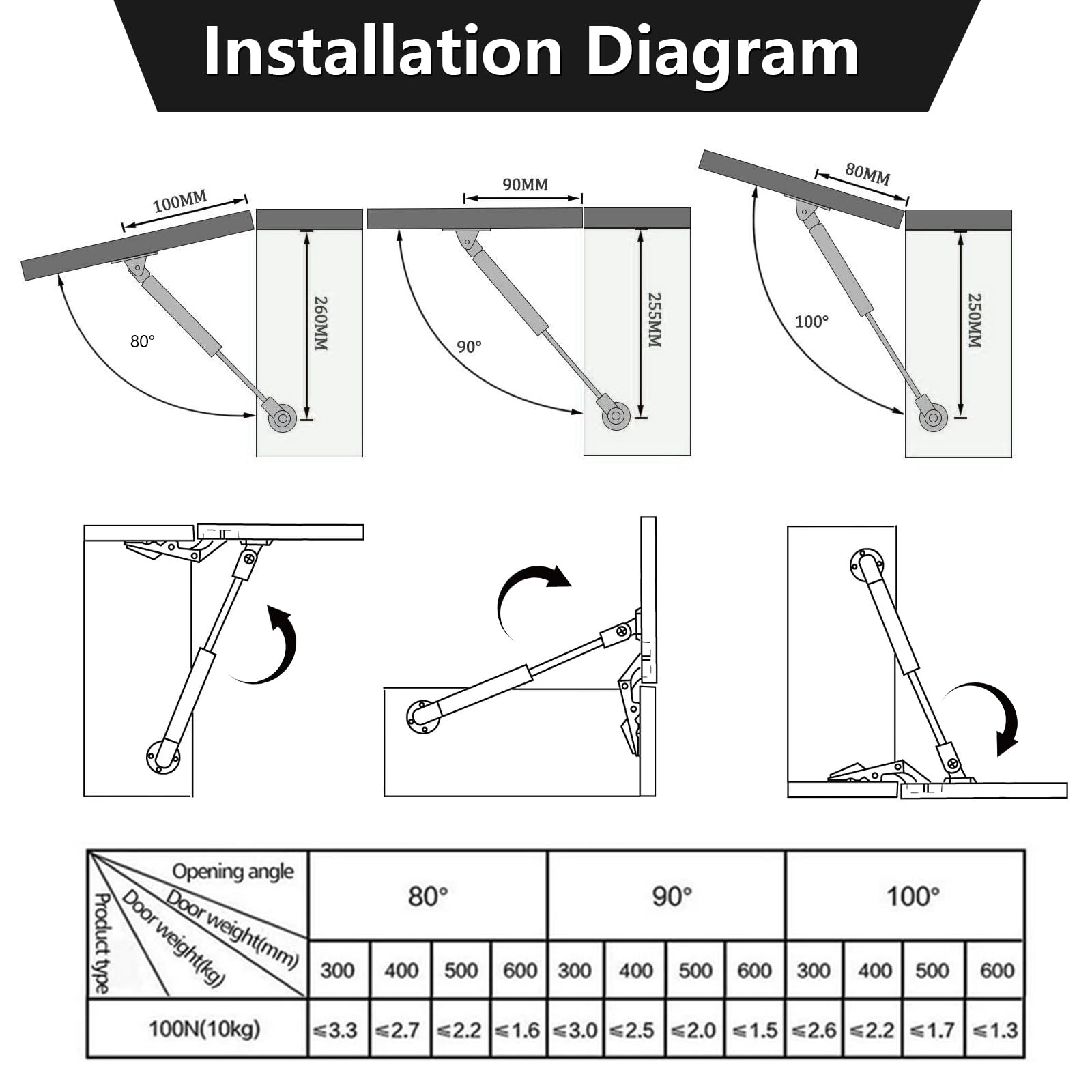 Installation Diagram

100MM
260MM
80°

90MM
255MM
90°

80MM
250MM
100°

| Opening angle / Door weight(mm) / Door weight(kg) / Product type | 80° | | | | 90° | | | | 100° | | | |
|---|---|---|---|---|---|---|---|---|---|---|---|---|
| | 300 | 400 | 500 | 600 | 300 | 400 | 500 | 600 | 300 | 400 | 500 | 600 |
| 100N(10kg) | ≤3.3 | ≤2.7 | ≤2.2 | ≤1.6 | ≤3.0 | ≤2.5 | ≤2.0 | ≤1.5 | ≤2.6 | ≤2.2 | ≤1.7 | ≤1.3 |