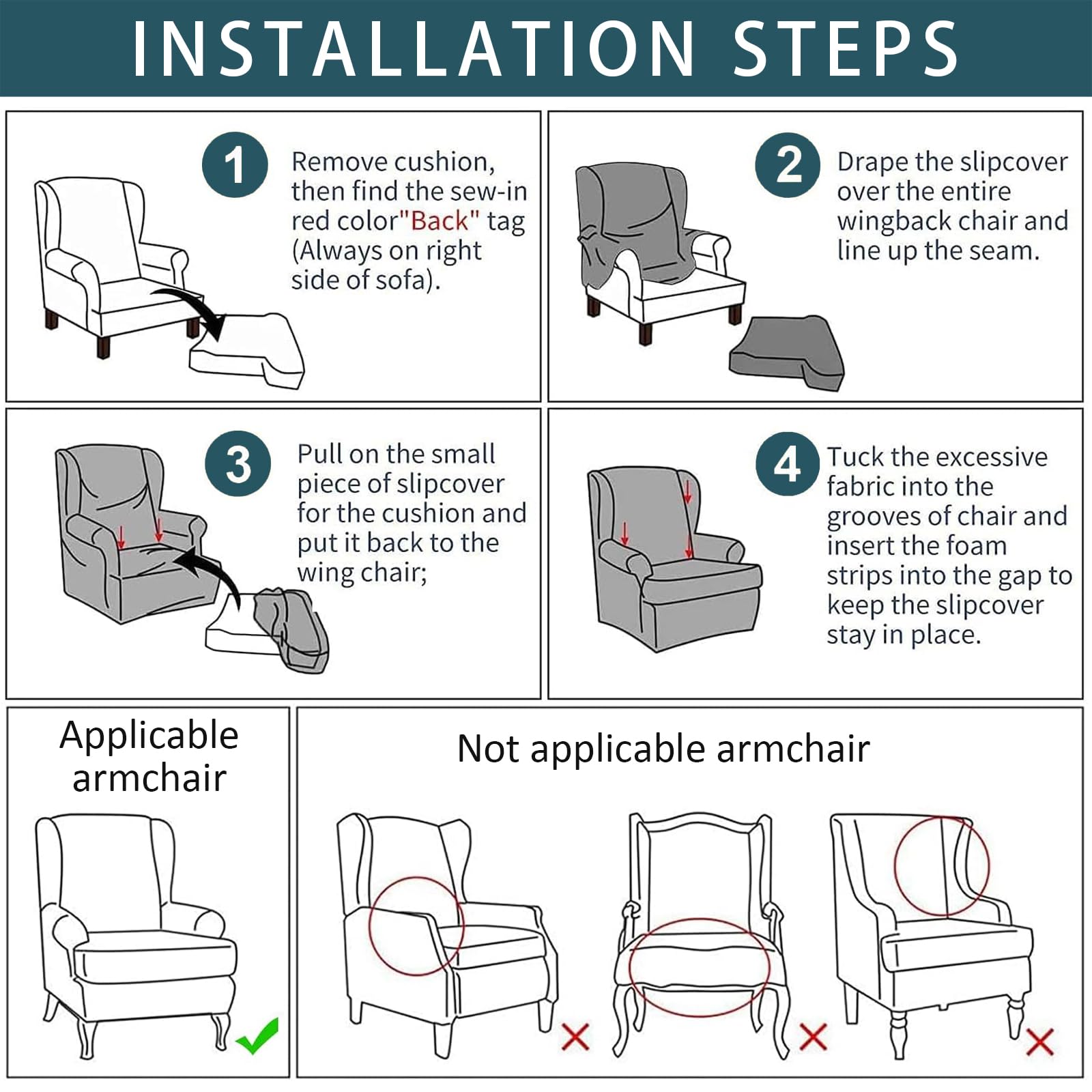 INSTALLATION STEPS

1 Remove cushion, then find the sew-in red color"Back" tag (Always on right side of sofa).

2 Drape the slipcover over the entire wingback chair and line up the seam.

3 Pull on the small piece of slipcover for the cushion and put it back to the wing chair;

4 Tuck the excessive fabric into the grooves of chair and insert the foam strips into the gap to keep the slipcover stay in place.

Applicable armchair

Not applicable armchair