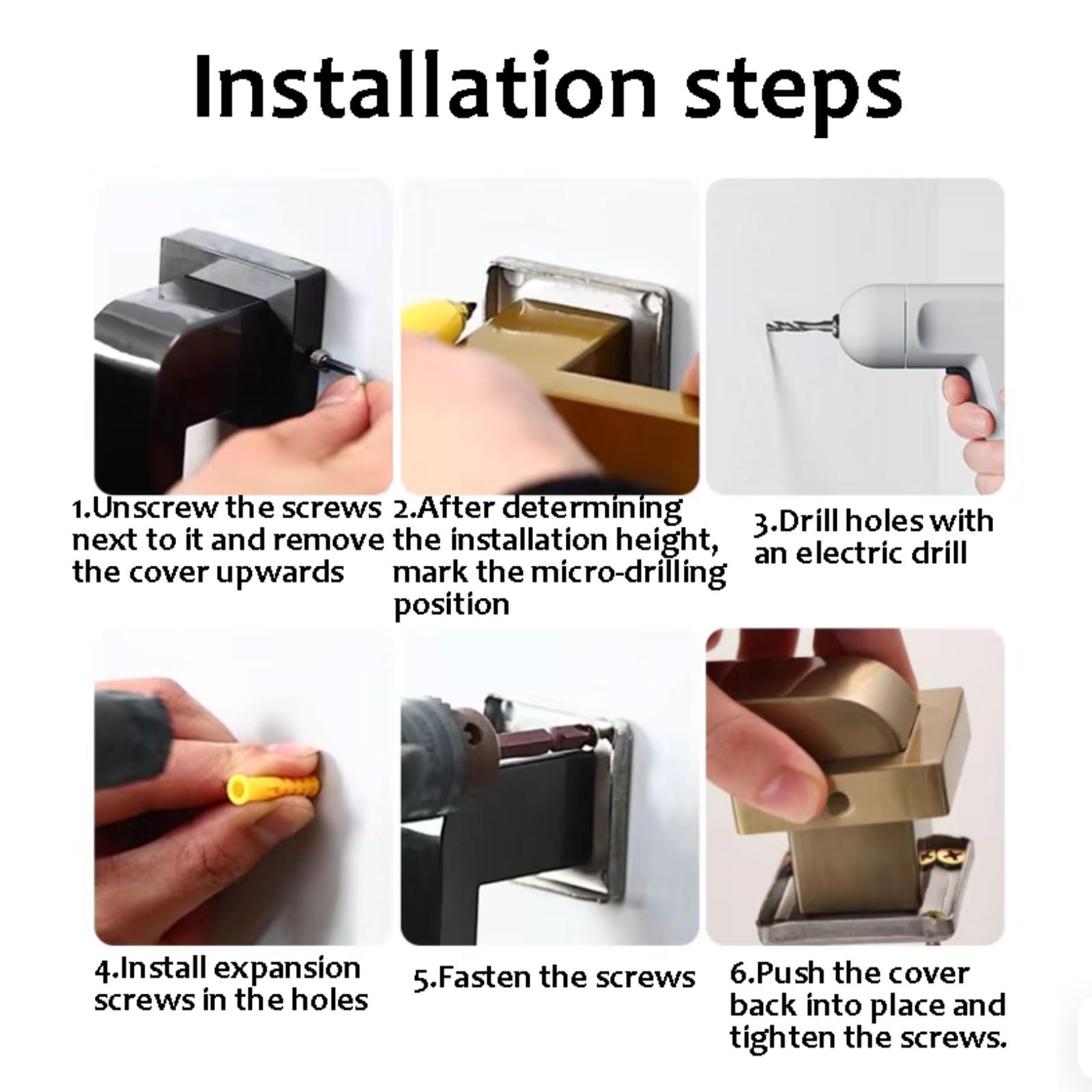 Installation steps

1.Unscrew the screws next to it and remove the cover upwards

2.After determining the installation height, mark the micro-drilling position

3.Drill holes with an electric drill

4.Install expansion screws in the holes

5.Fasten the screws

6.Push the cover back into place and tighten the screws.