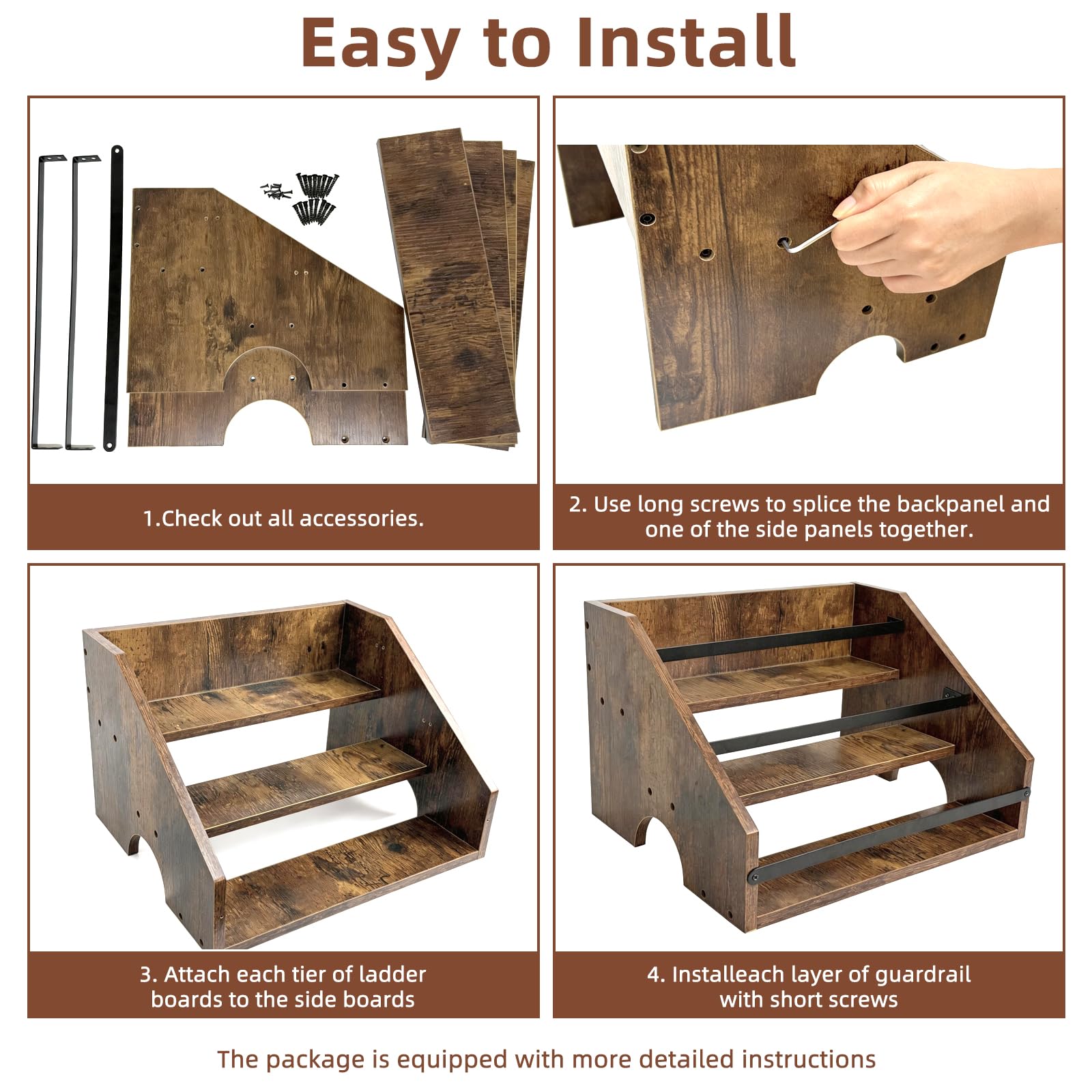 Easy to Install

1.Check out all accessories.

2. Use long screws to splice the backpanel and one of the side panels together.

3. Attach each tier of ladder boards to the side boards

4. Installeach layer of guardrail with short screws

The package is equipped with more detailed instructions