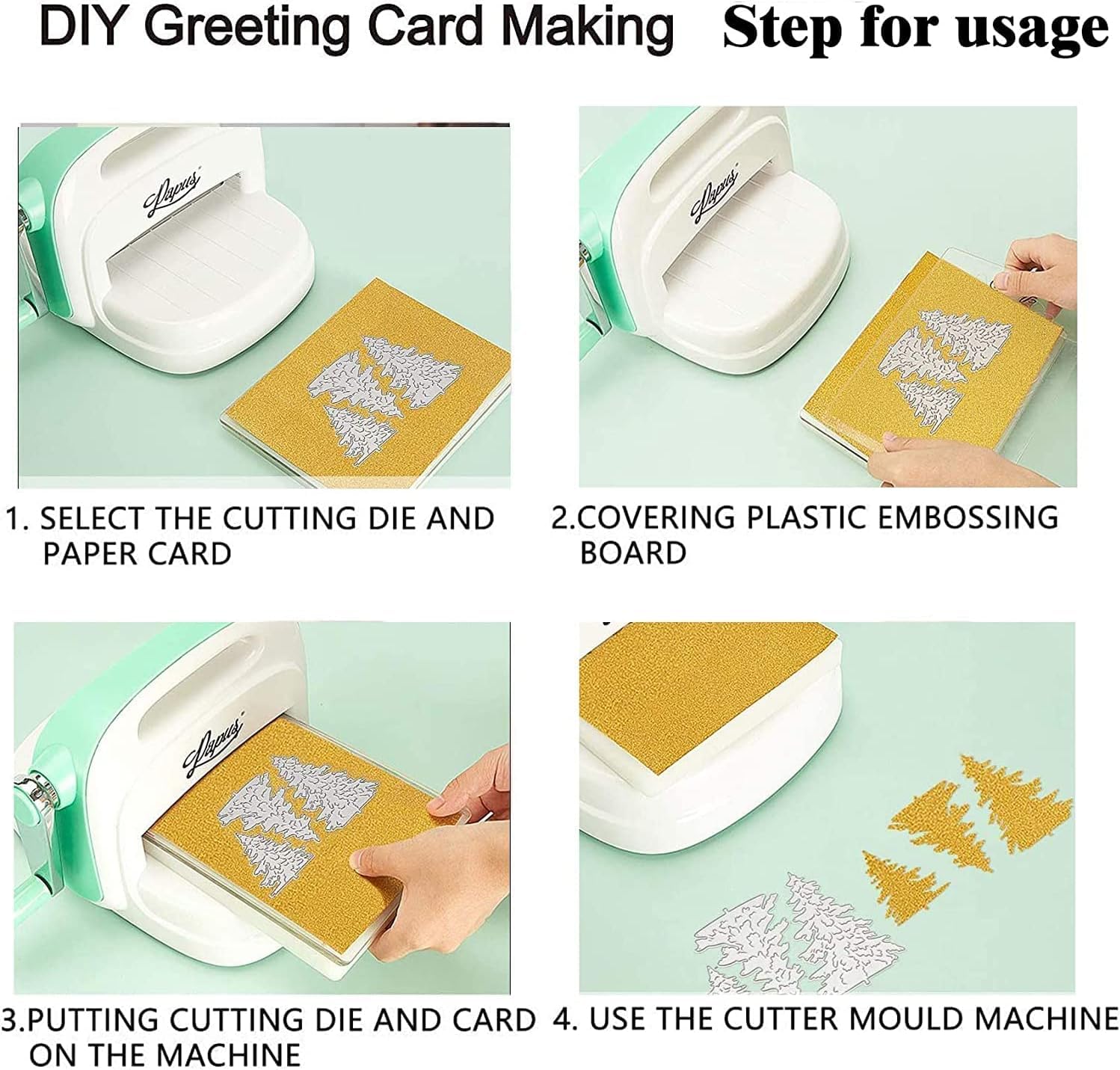 DIY Greeting Card Making Step for usage

Papus

1. SELECT THE CUTTING DIE AND PAPER CARD

Papus

2.COVERING PLASTIC EMBOSSING BOARD

Papus

3.PUTTING CUTTING DIE AND CARD ON THE MACHINE

4. USE THE CUTTER MOULD MACHINE