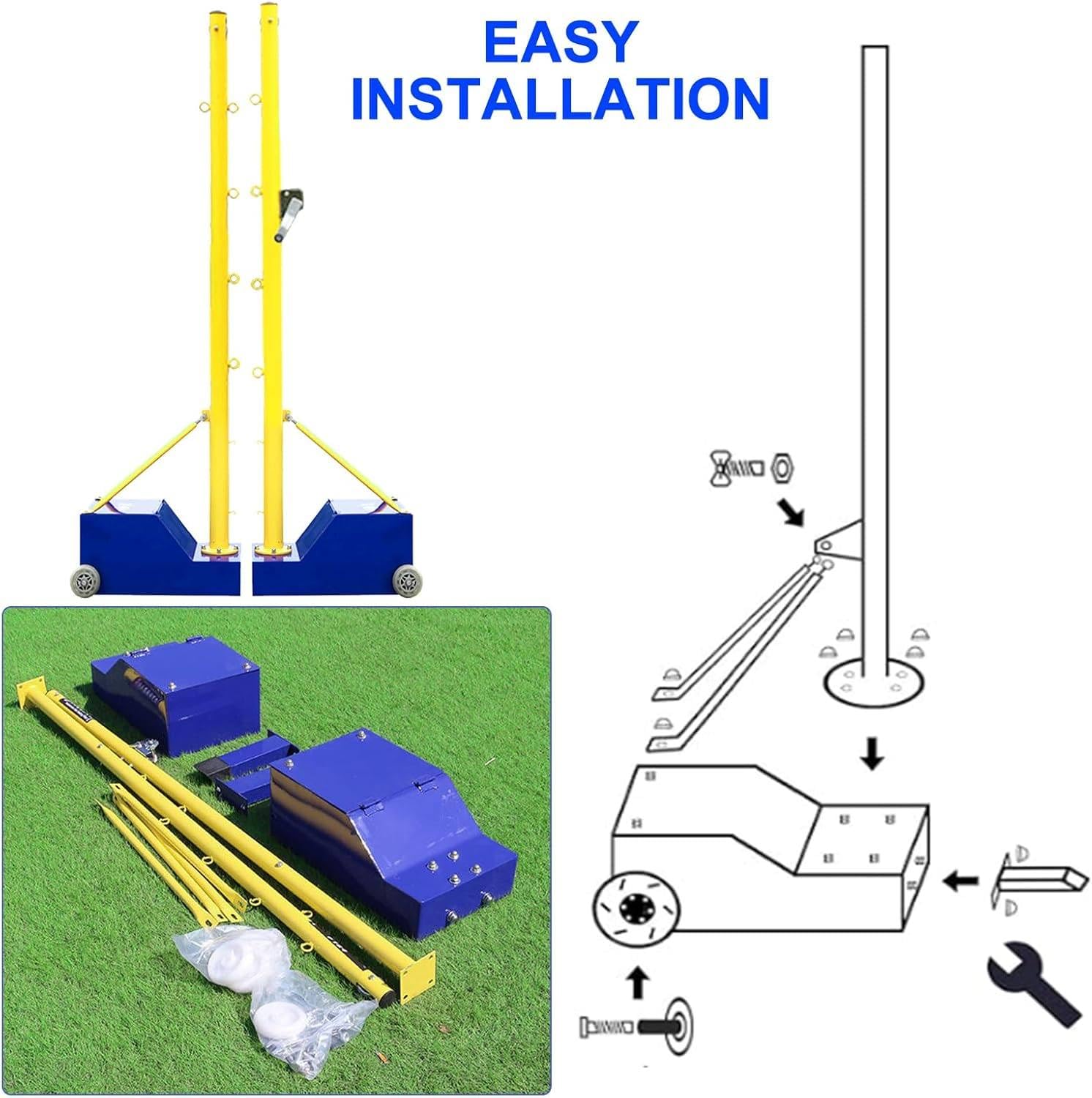 EASY INSTALLATION